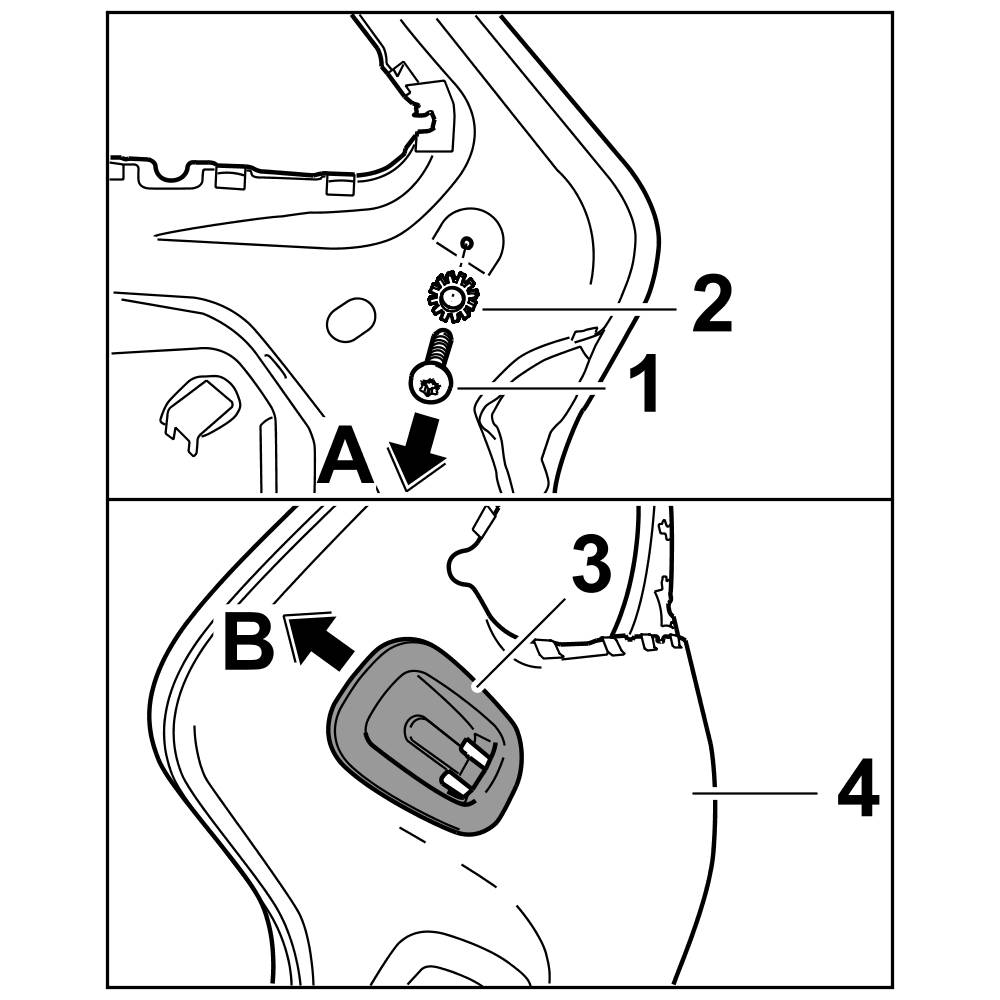 2
1
A
3
B
4