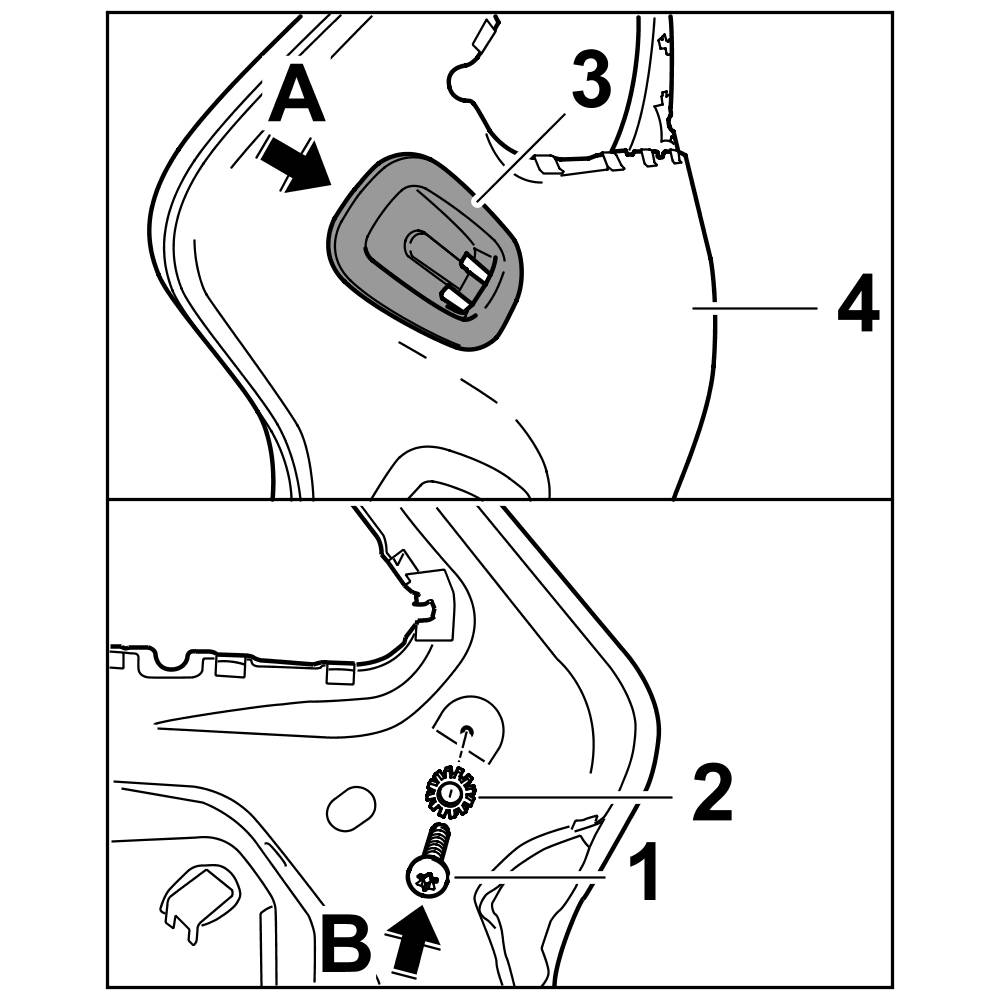 A
3
4
2
1
B