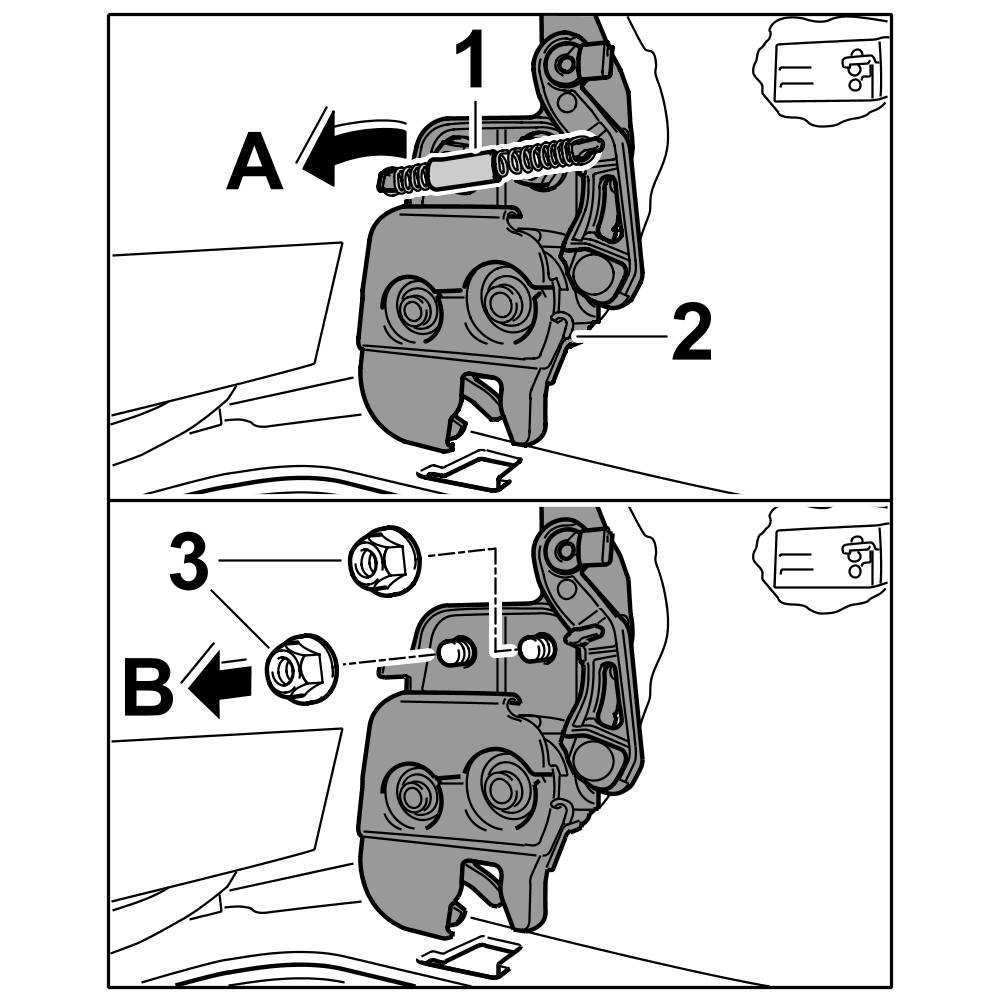 1
A
2
3
B