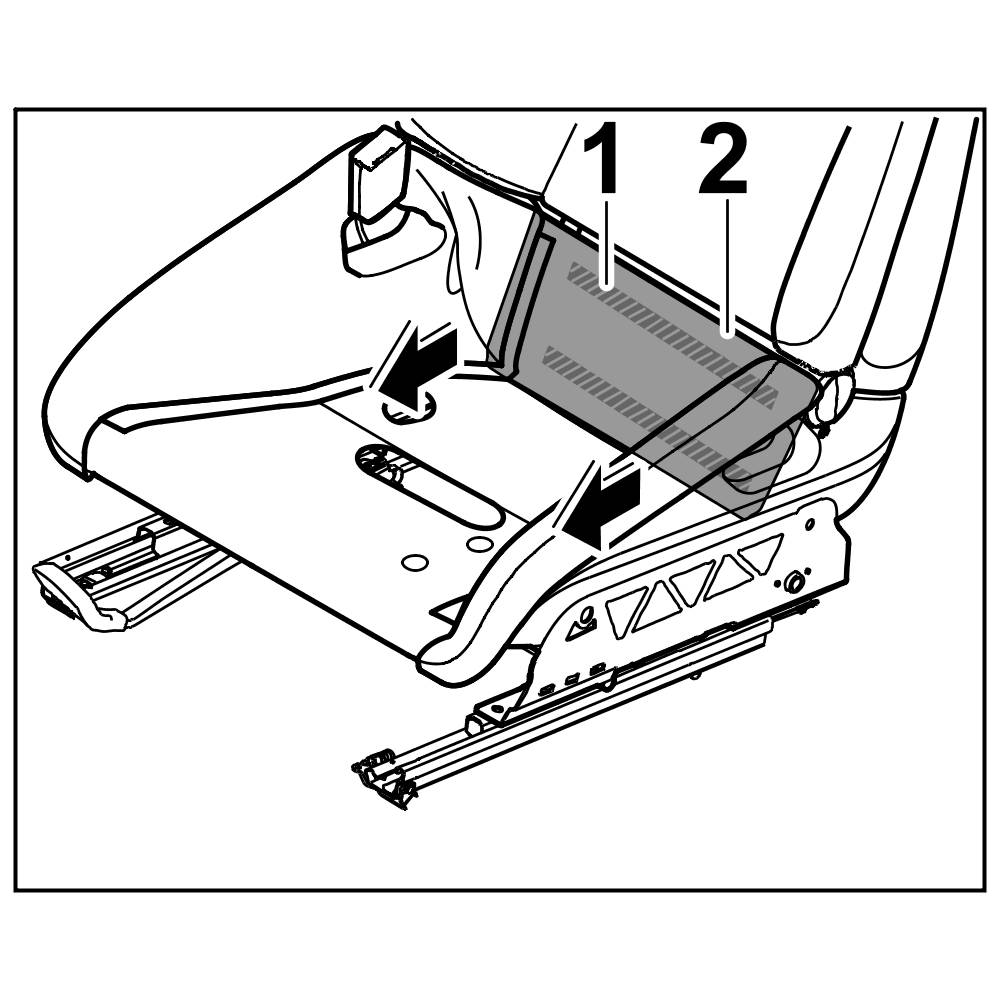 1
2