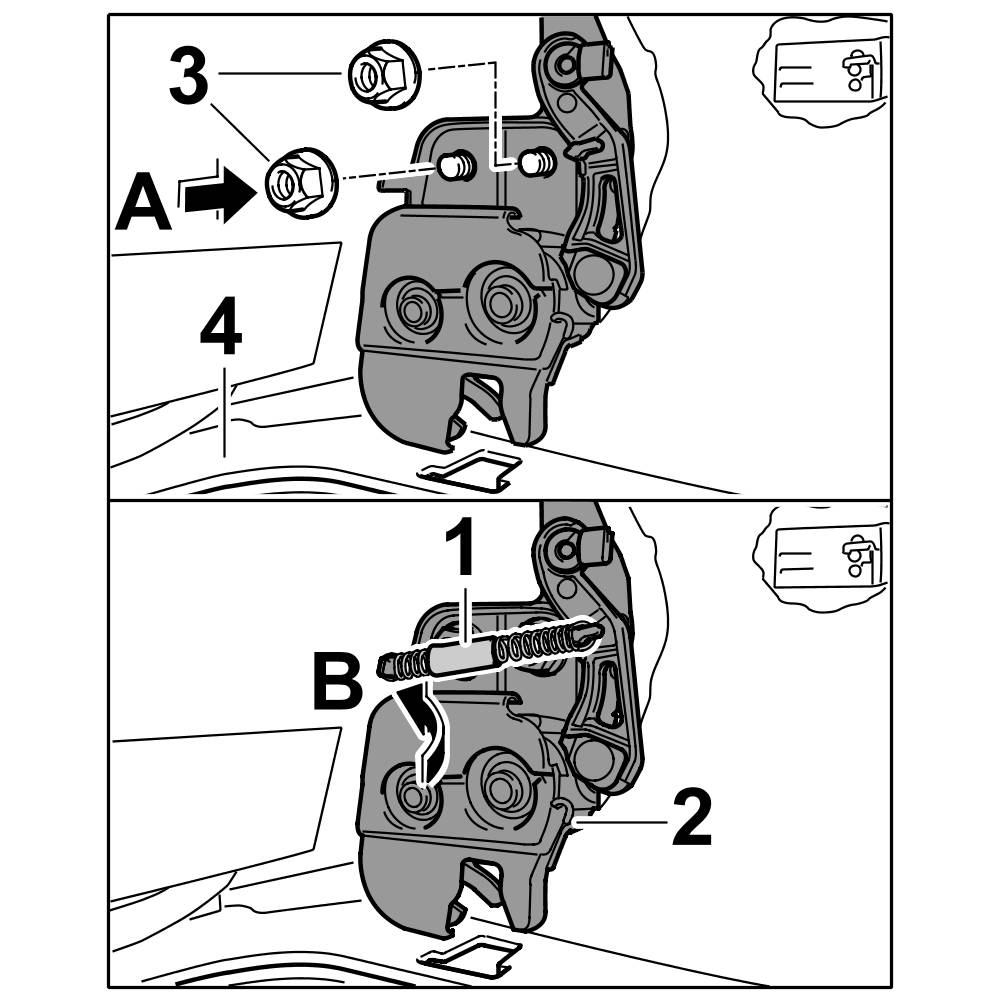 3
A
4
1
B
2