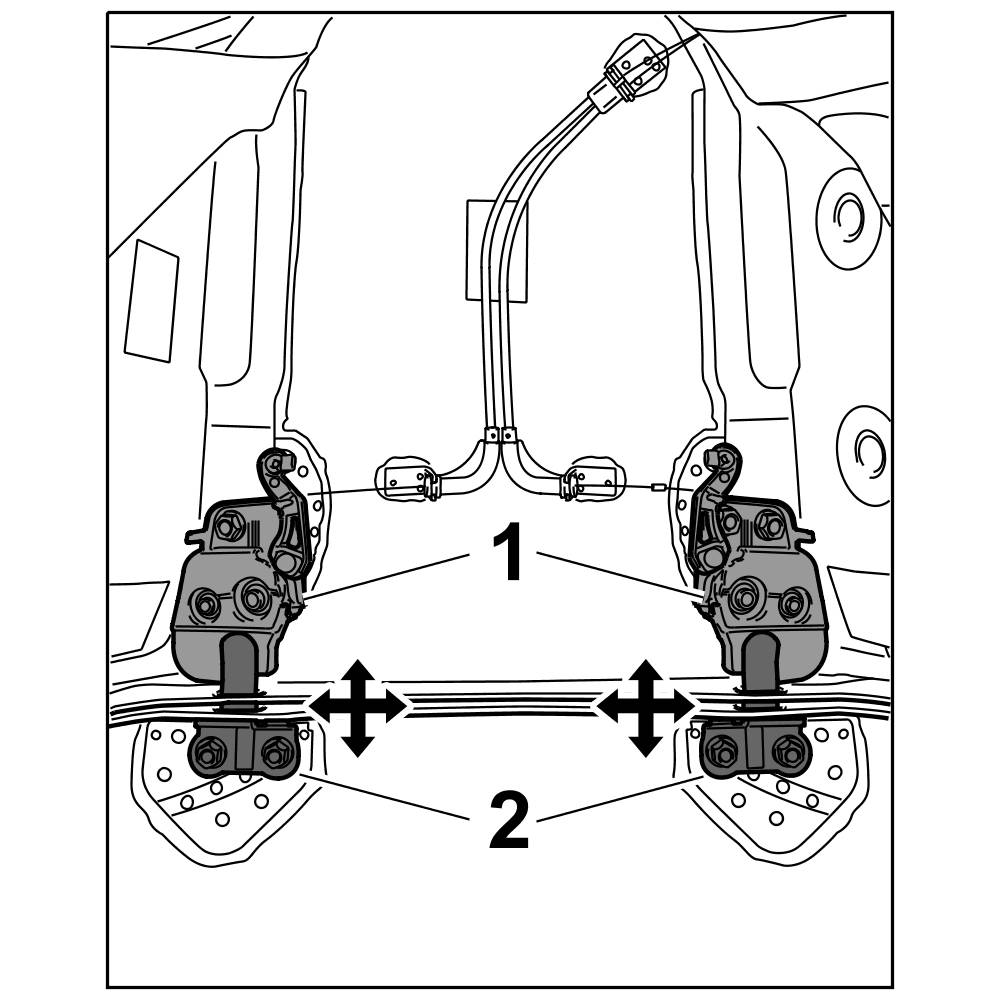 1

2