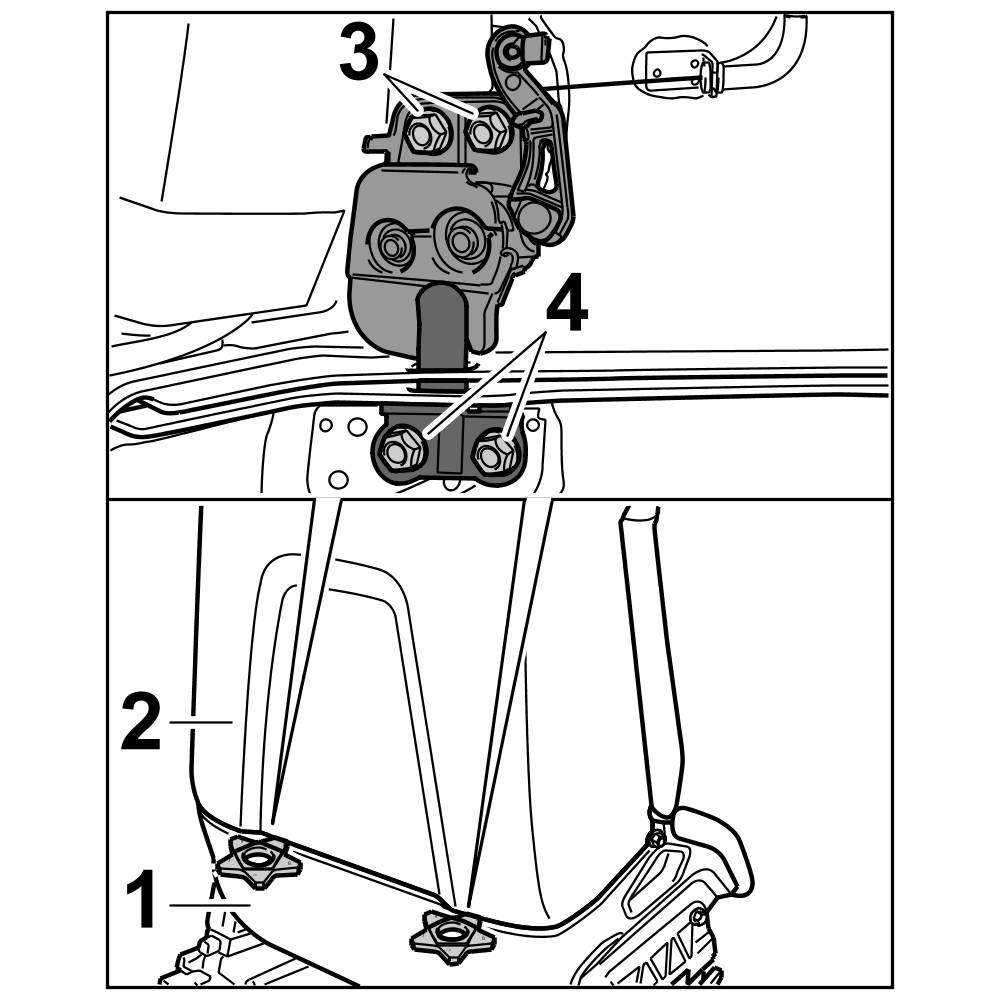 3
4
2
1