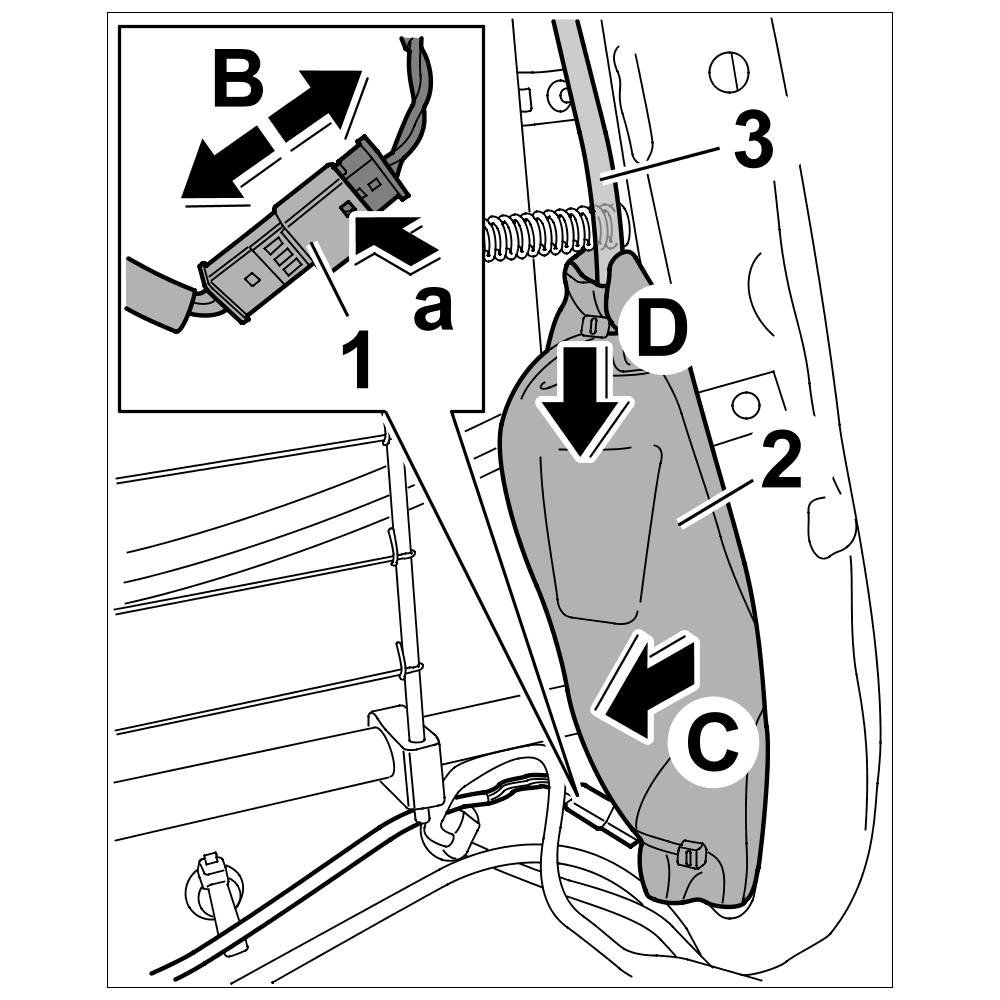 B
a
1
3
D
2
C