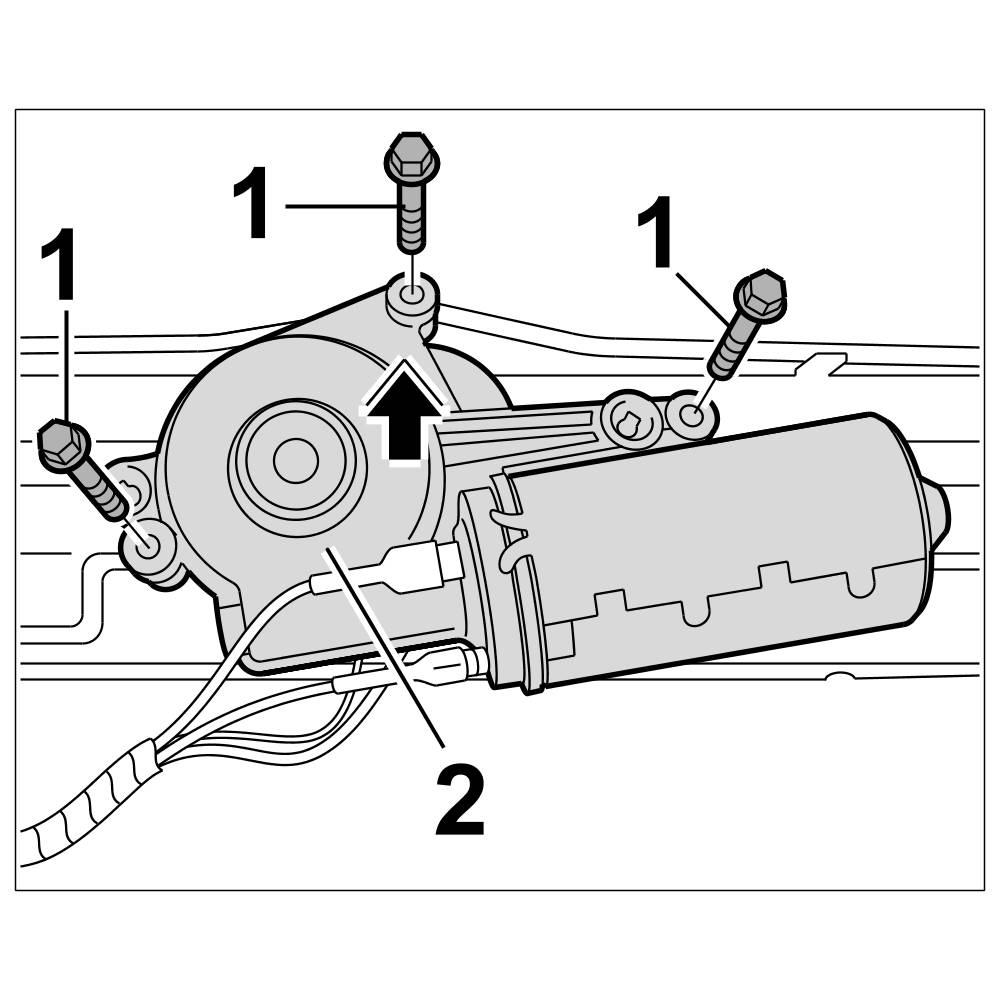 1
1
1
2