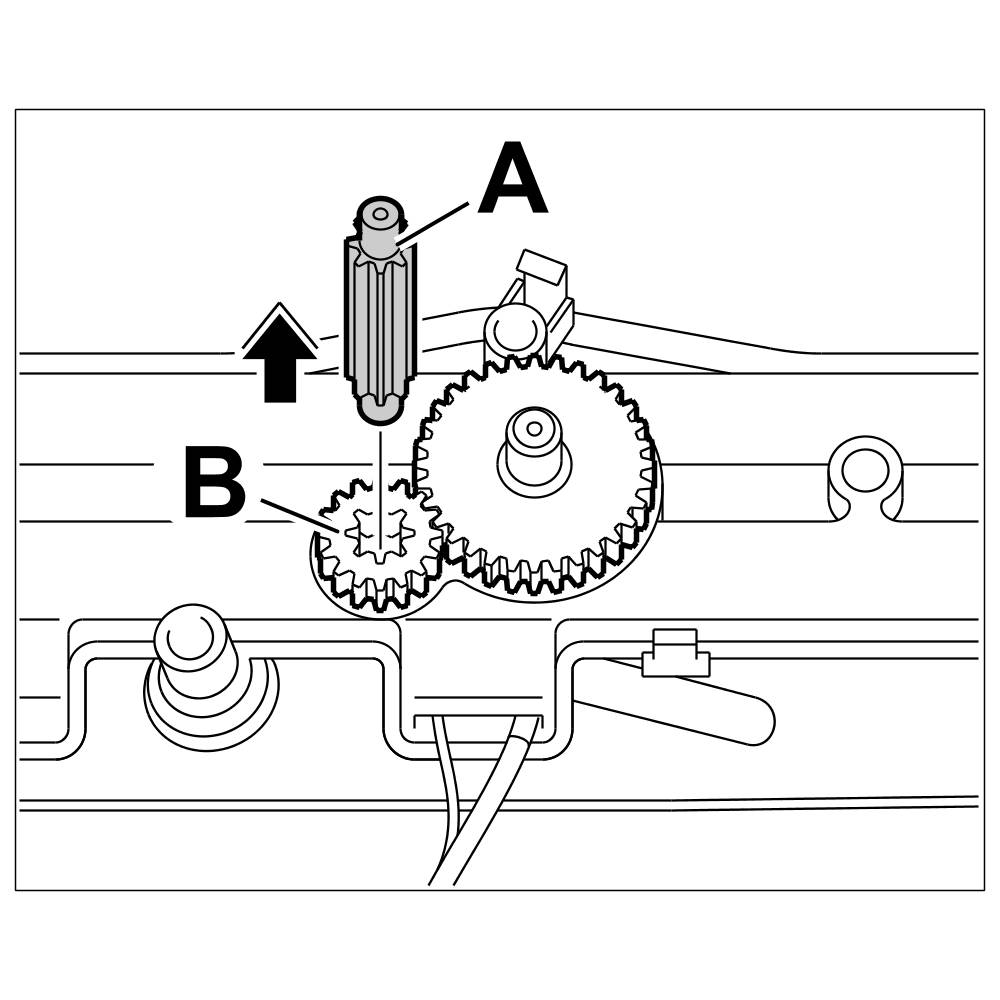 A
B