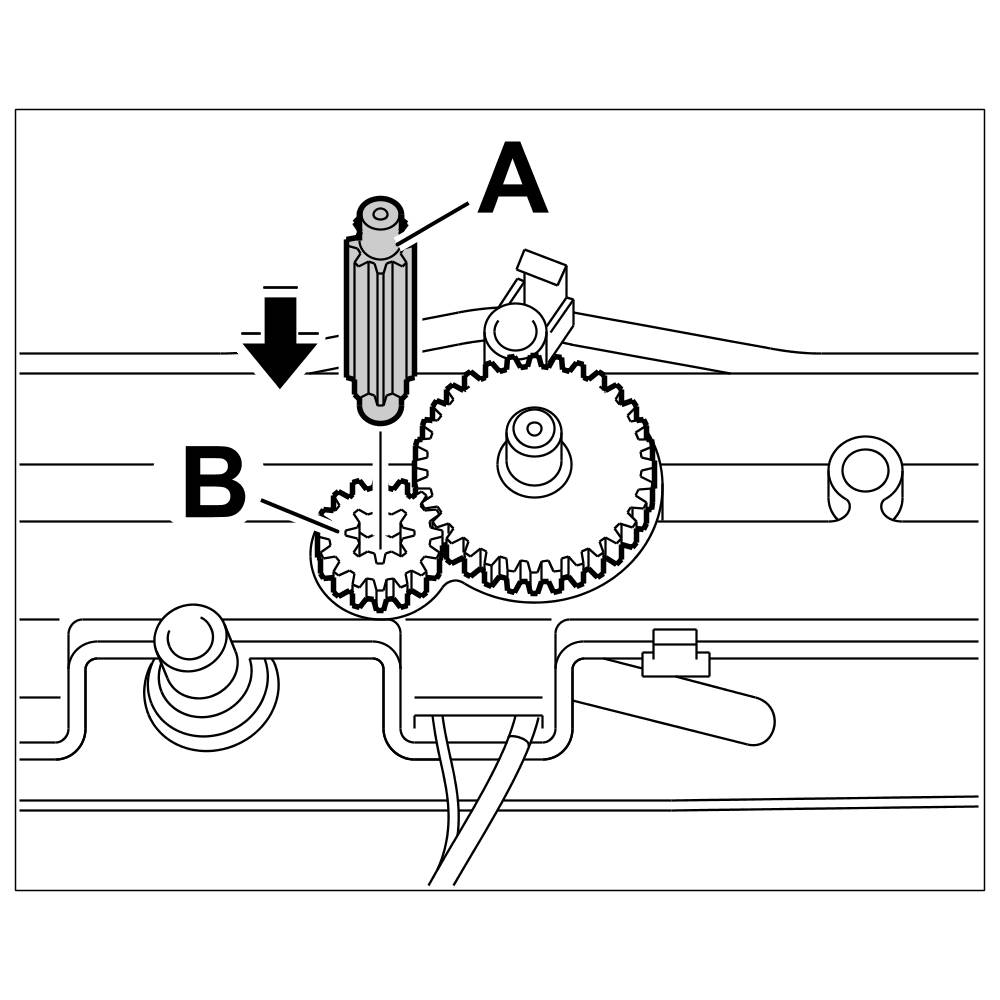 A

B