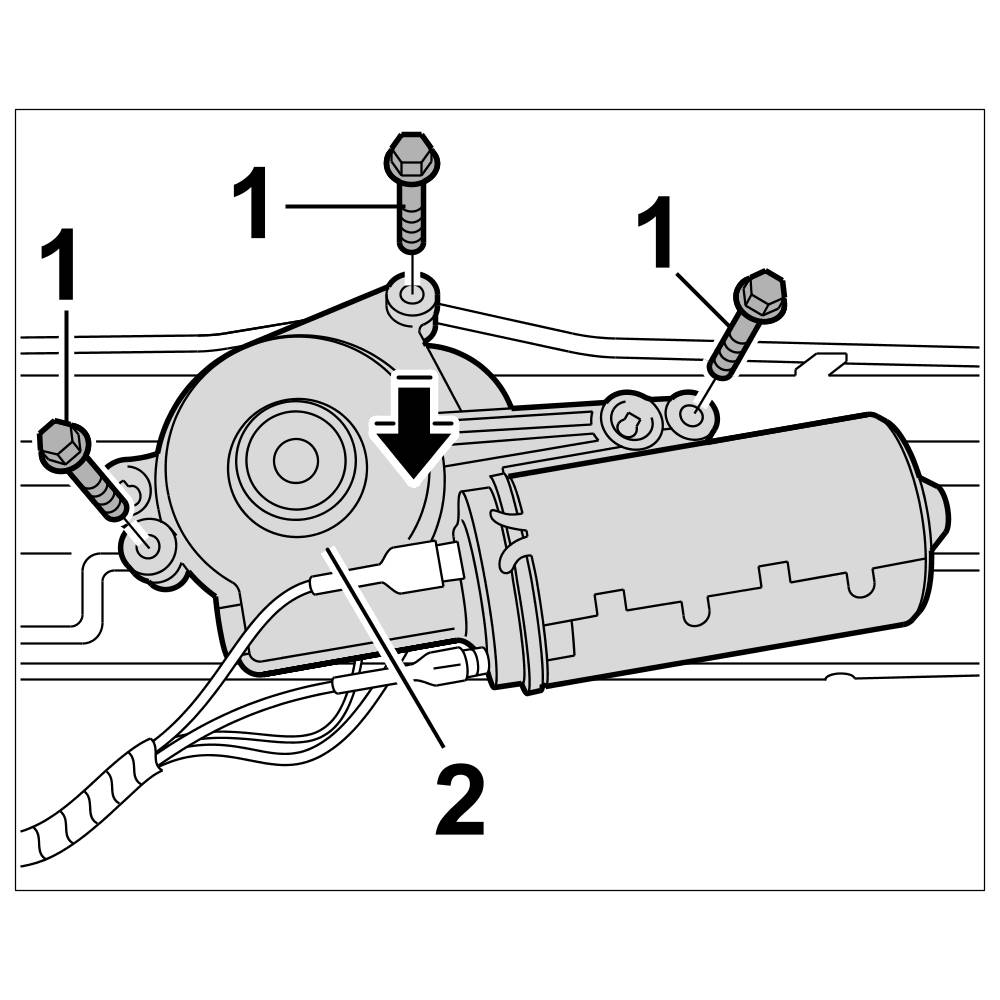 1
1
1
2