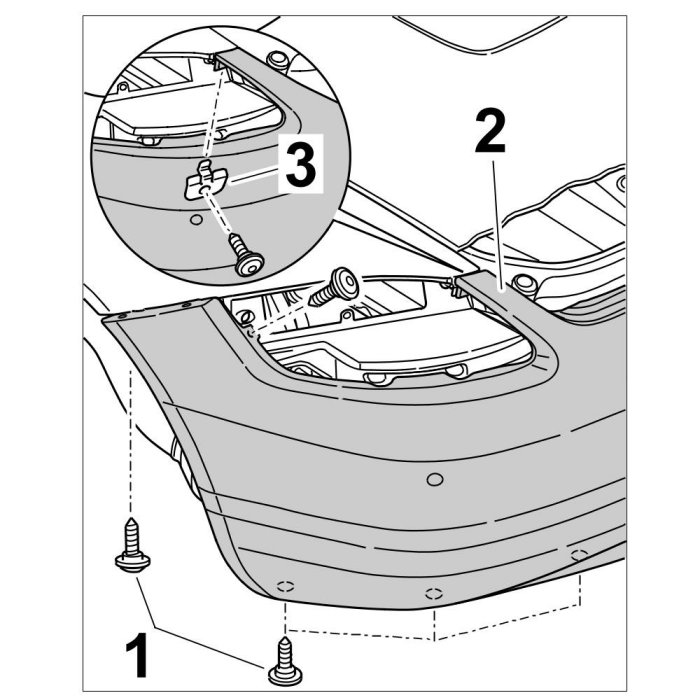 3
2
1