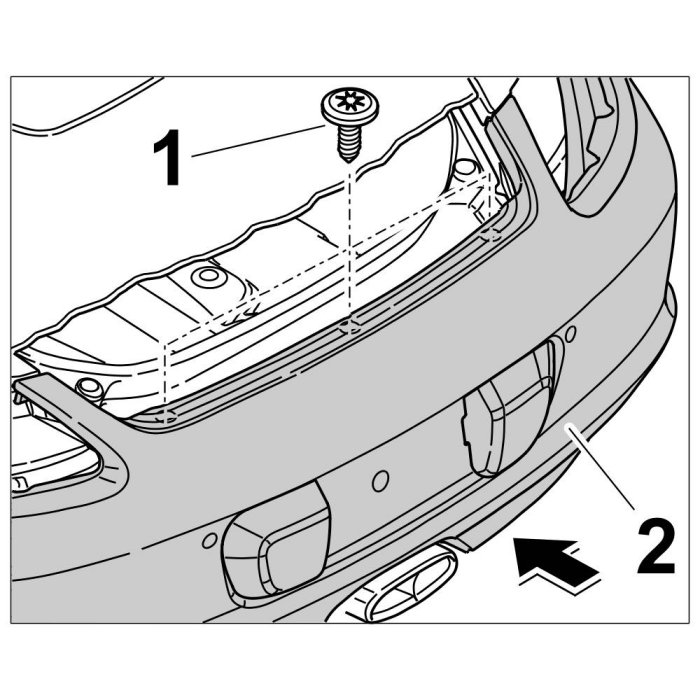 1

2