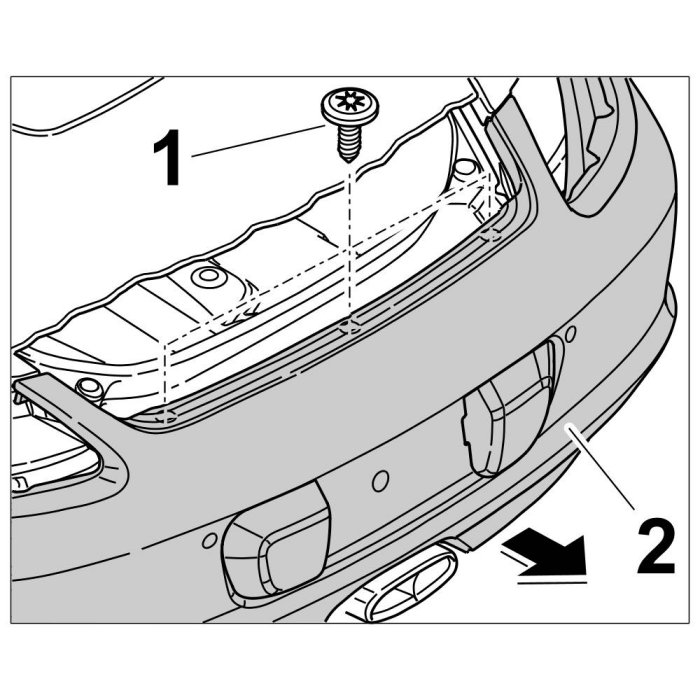 1

2