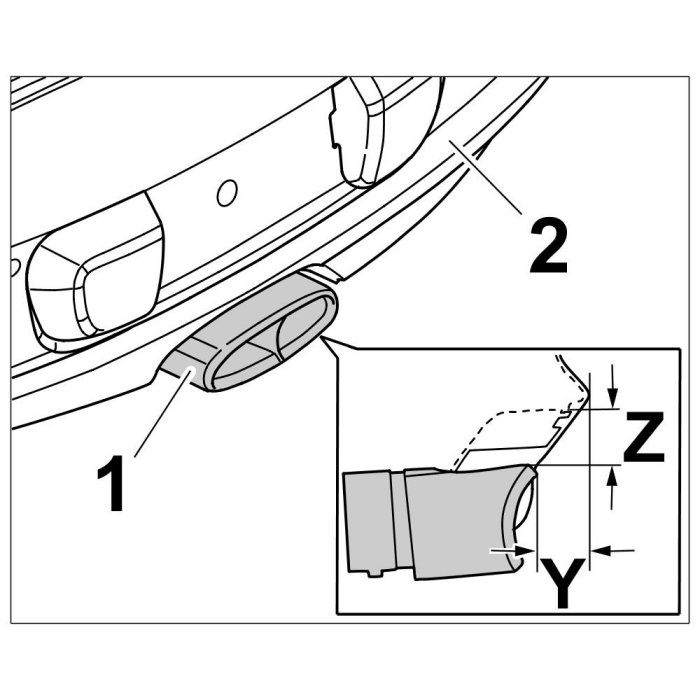 2
1
Z
Y