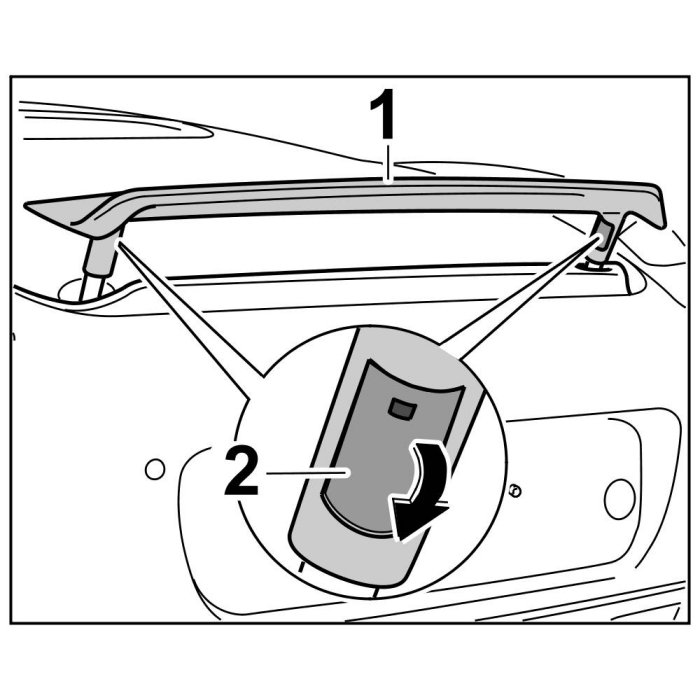 1

2