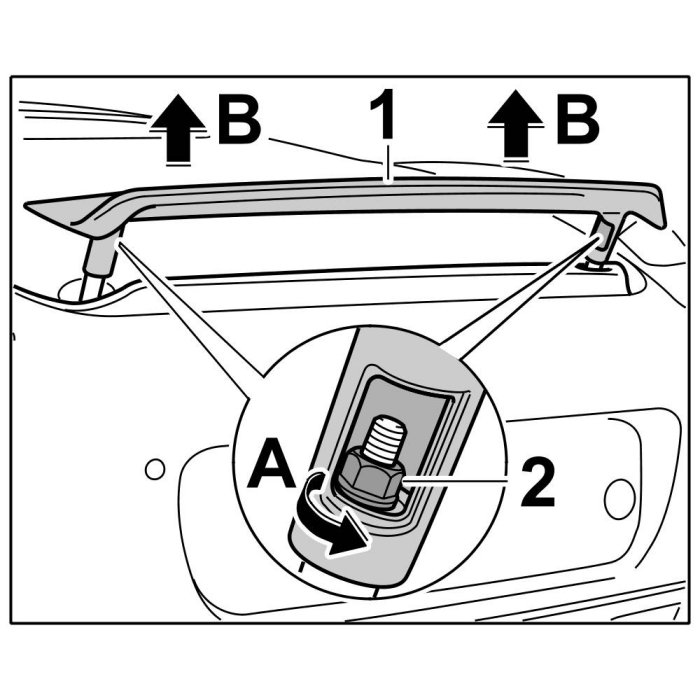 B
1
B
A
2