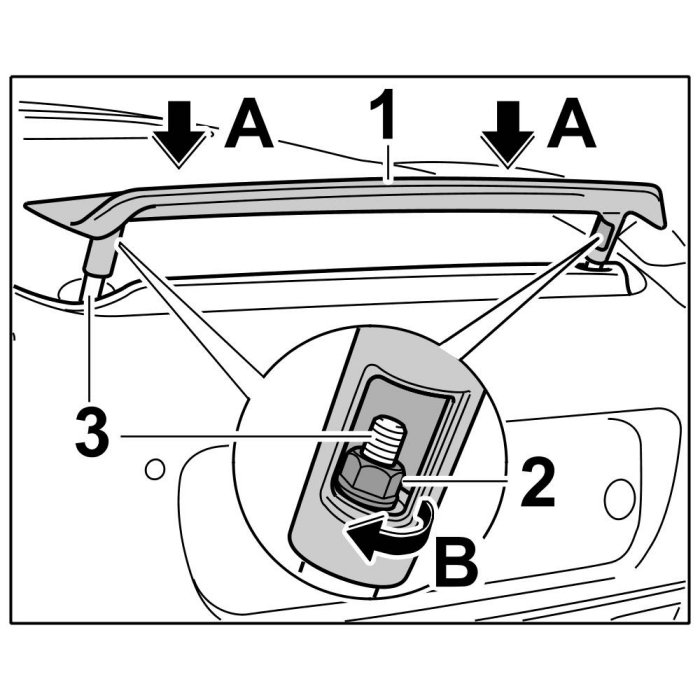 A
1
A
3
2
B