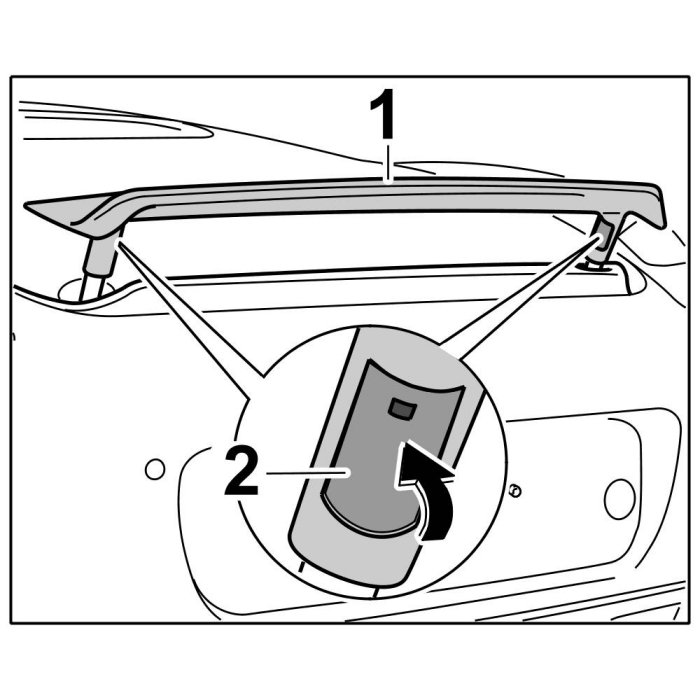 1
2