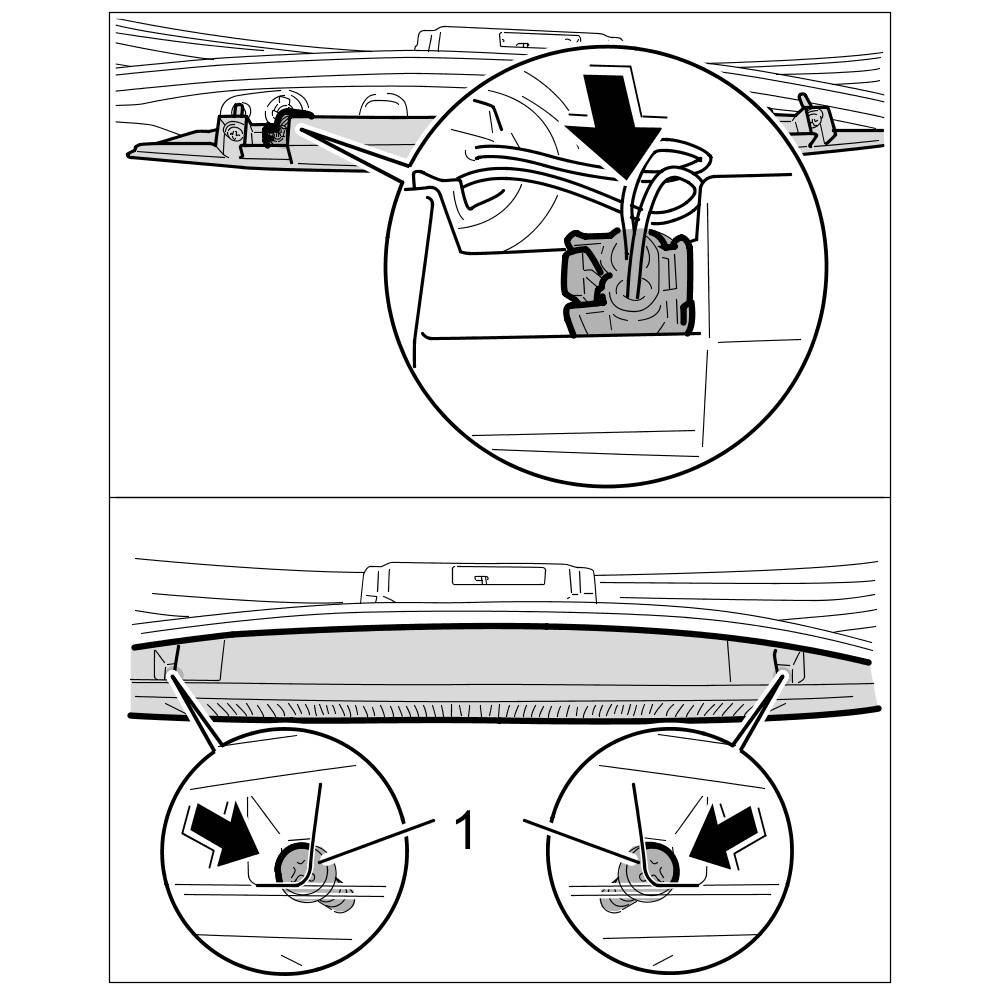 1