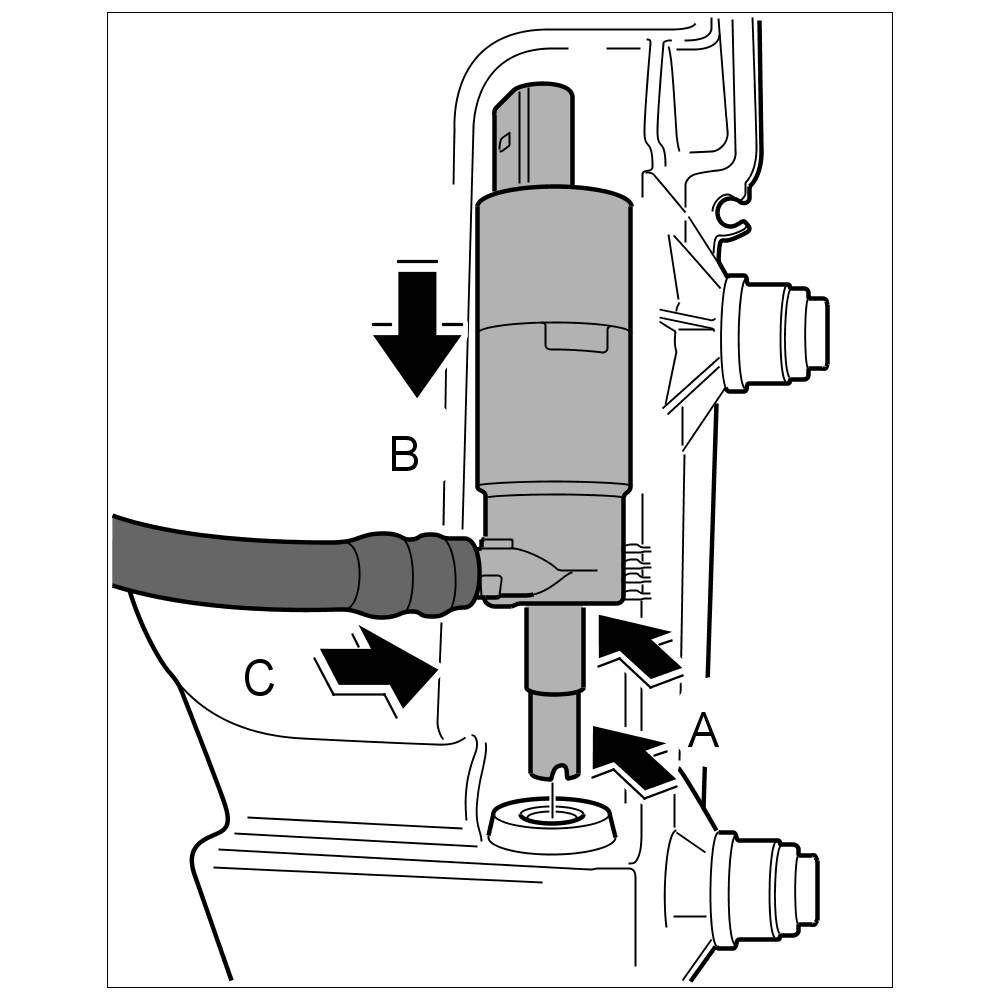 B

C

A