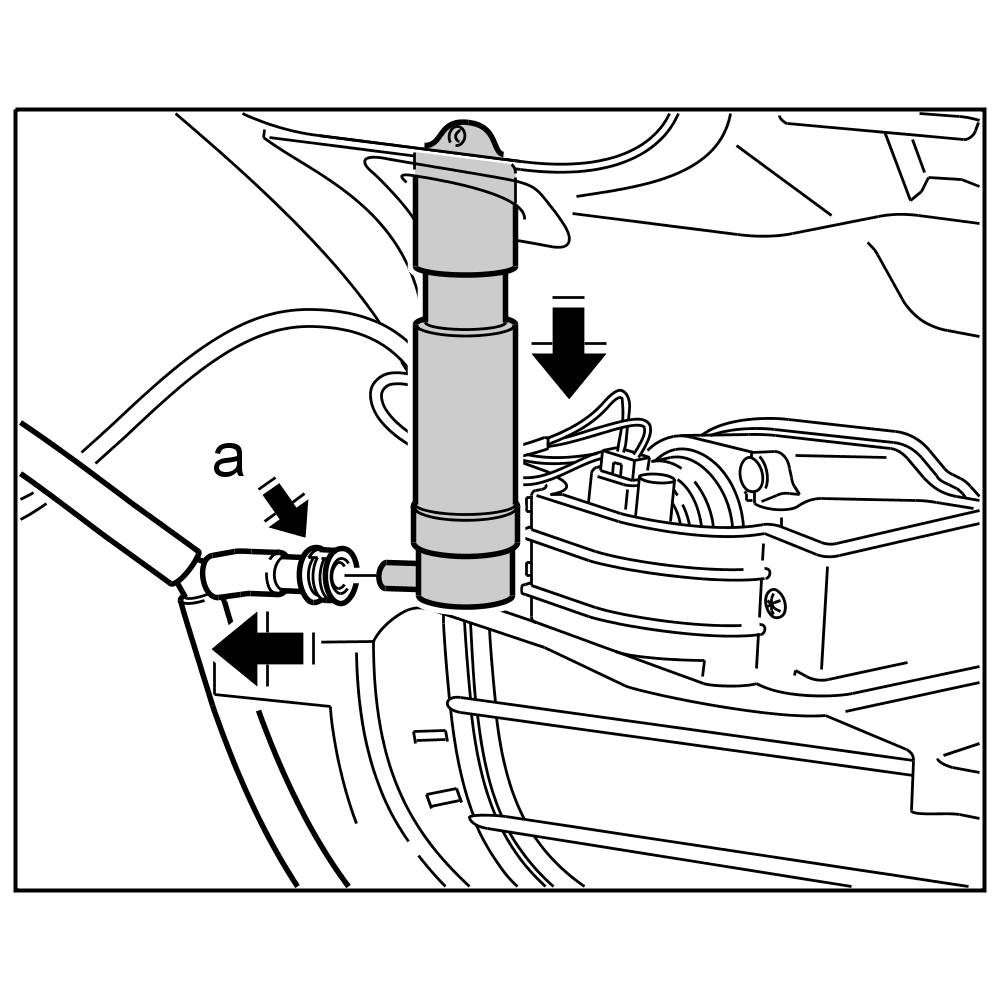 a