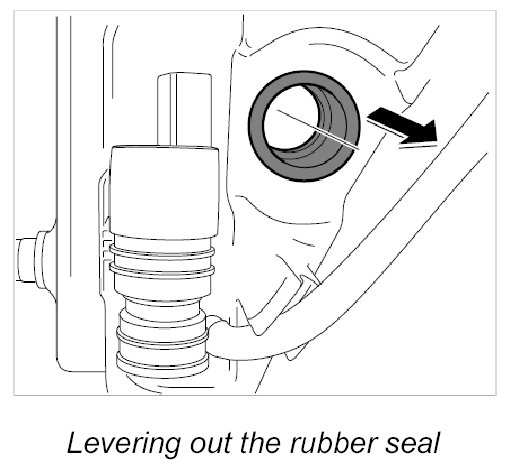 Levering out the rubber seal