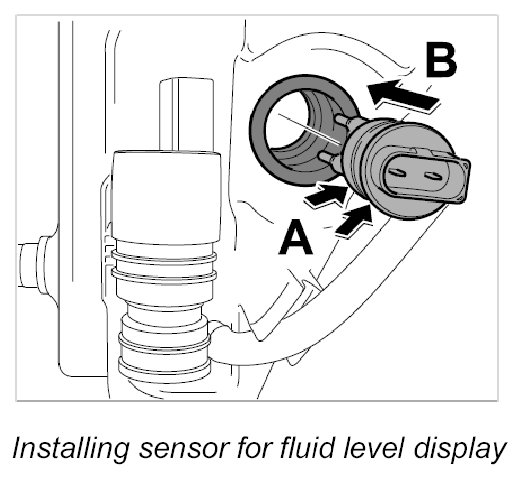 B

A

Installing sensor for fluid level display