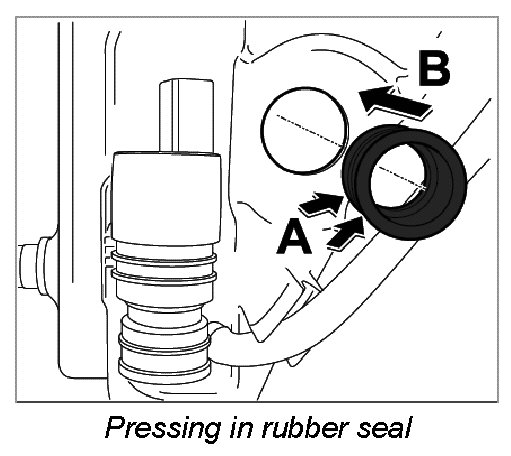 B

A

Pressing in rubber seal