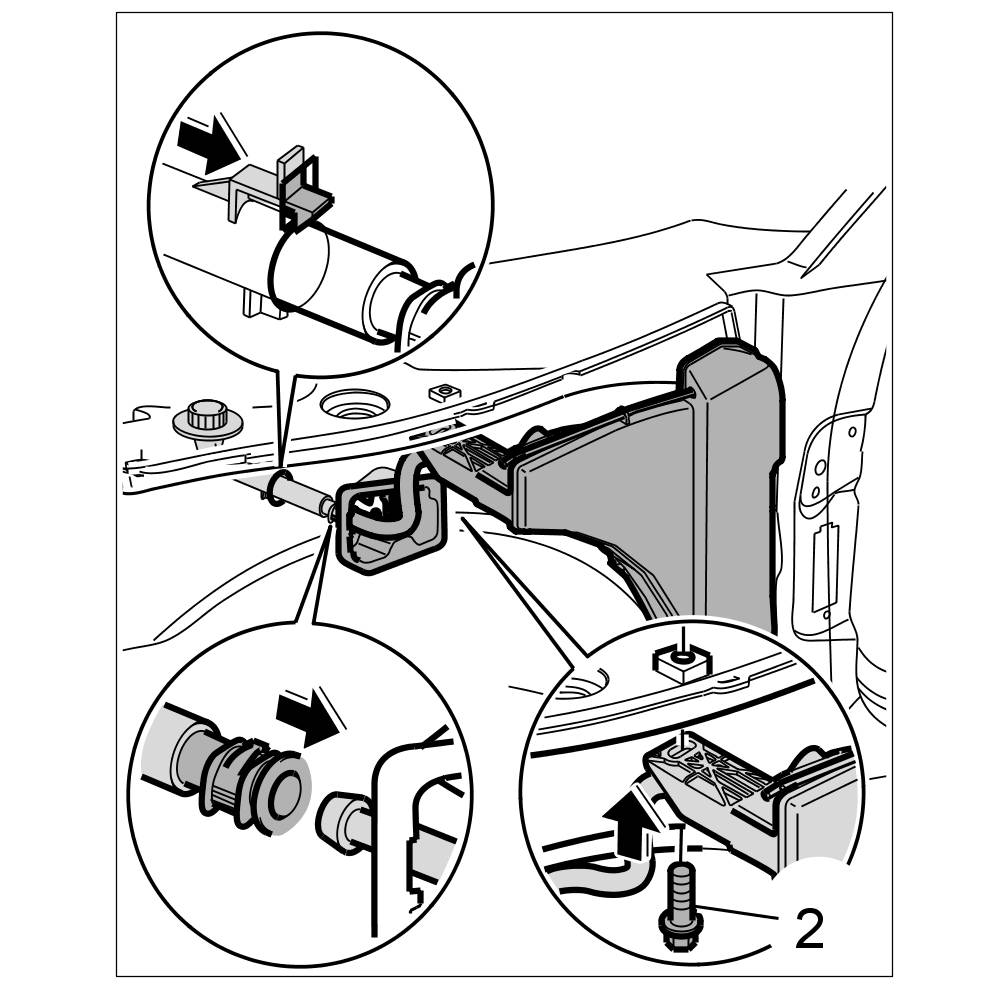 2