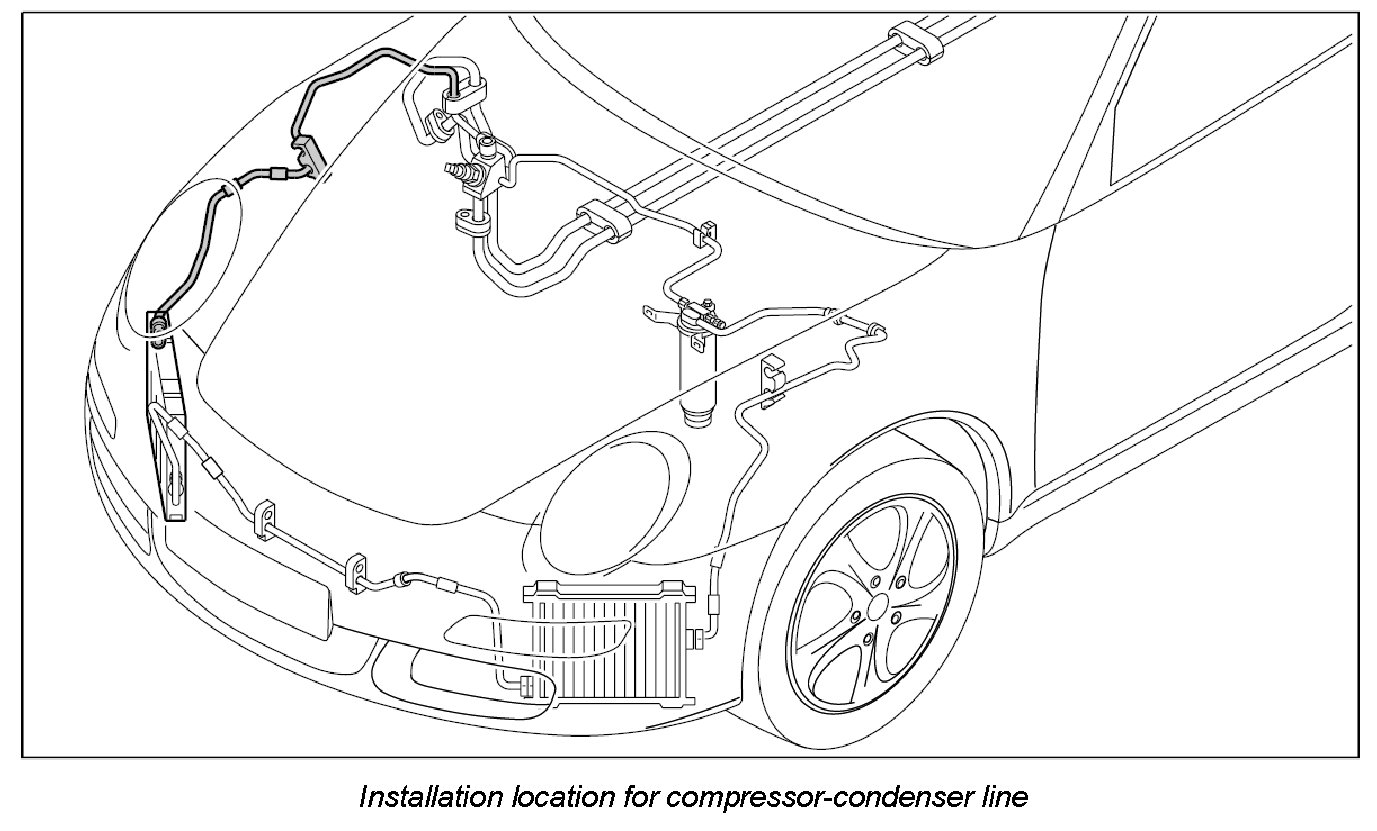 Installation location for compressor-condenser line