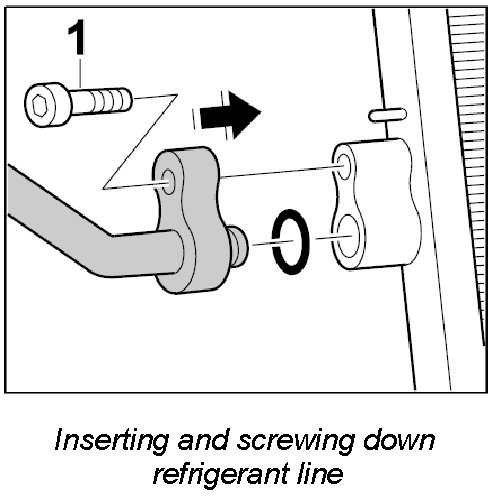 1

Inserting and screwing down refrigerant line