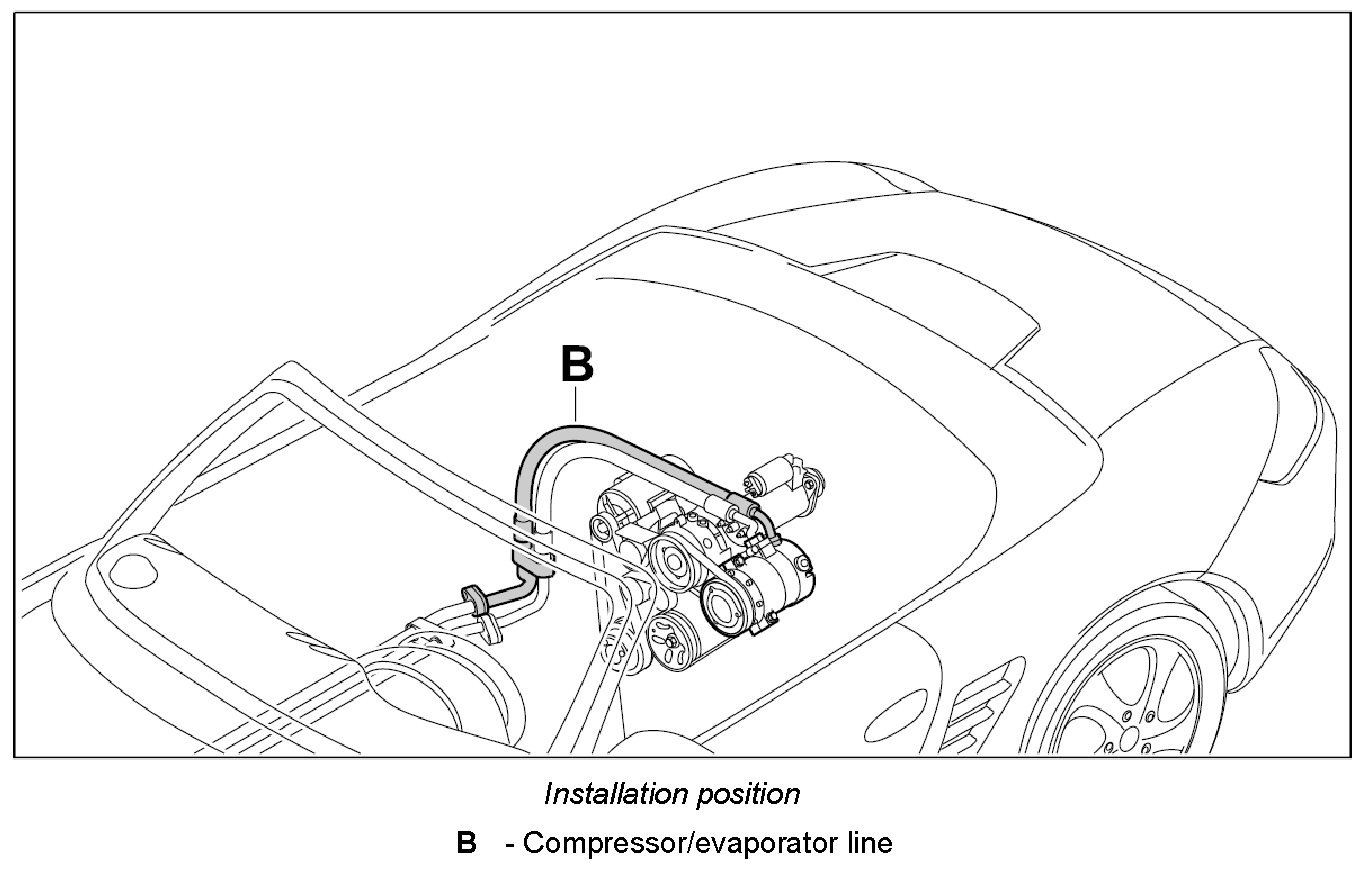 B

Installation position

B - Compressor/evaporator line