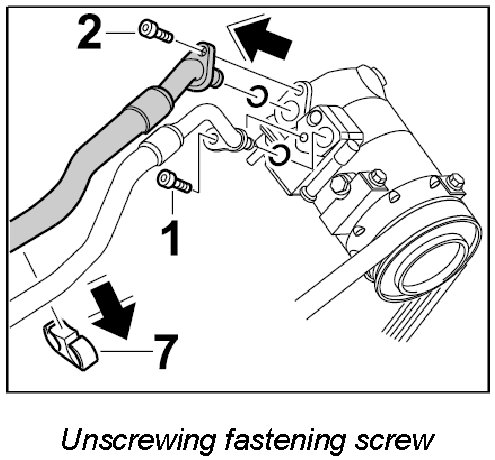 2

1

7

Unscrewing fastening screw