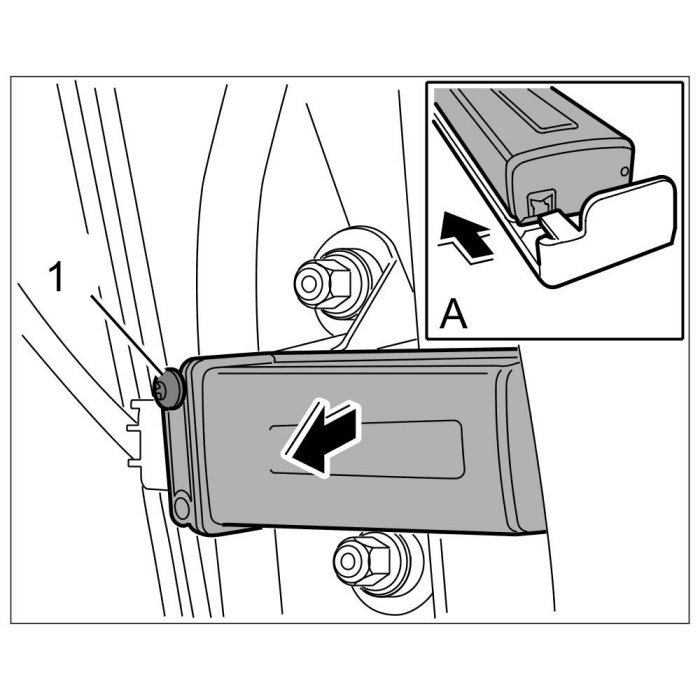 1

A