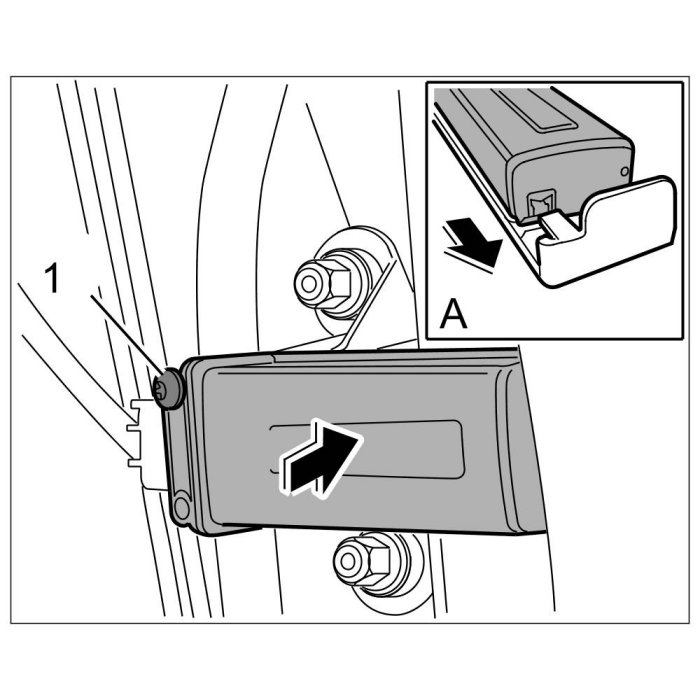 1

A