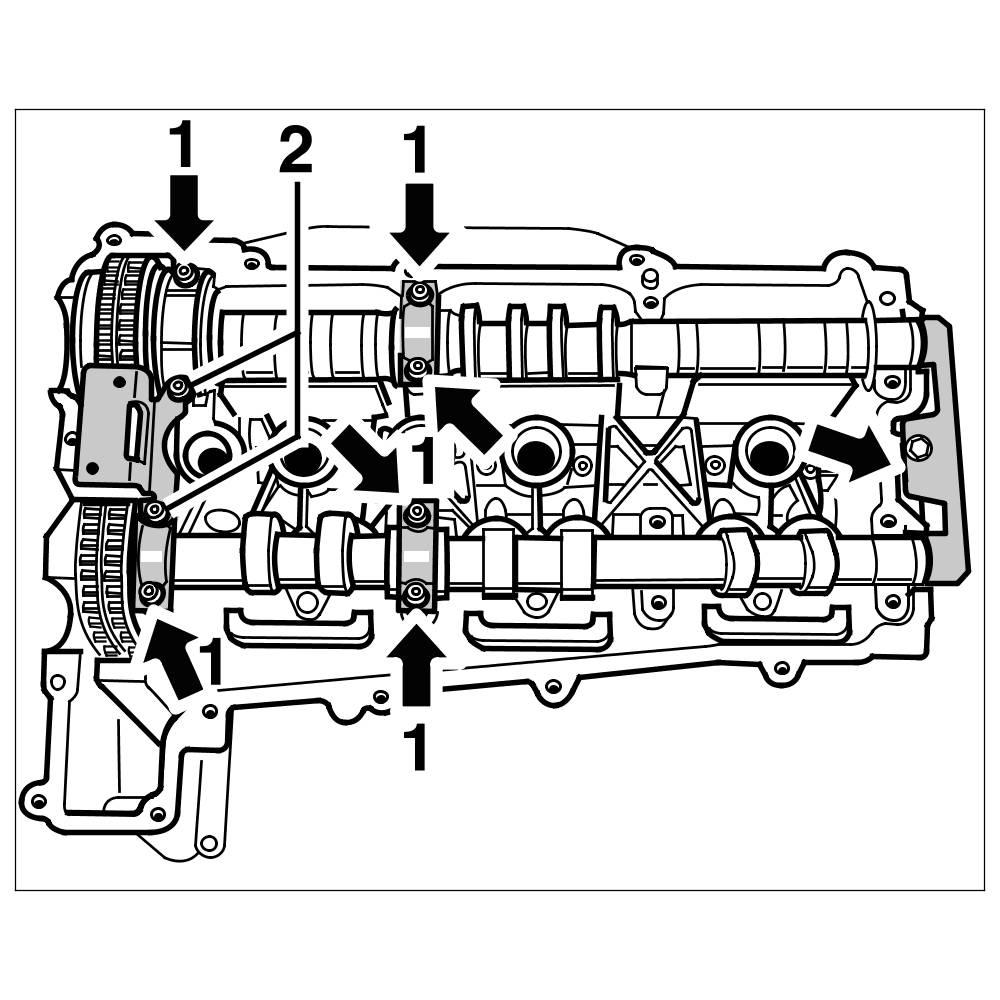 1
2
1
1
1
1