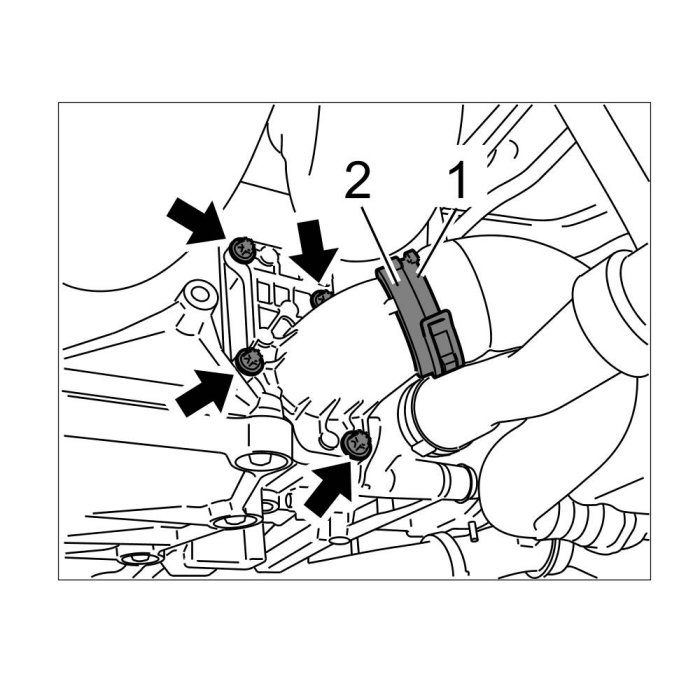 2
1