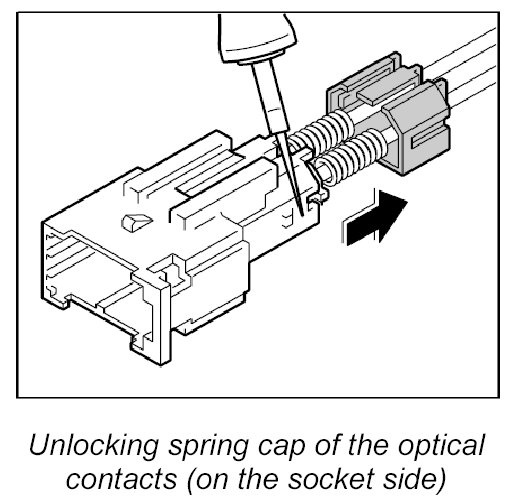 Unlocking spring cap of the optical contacts (on the socket side)