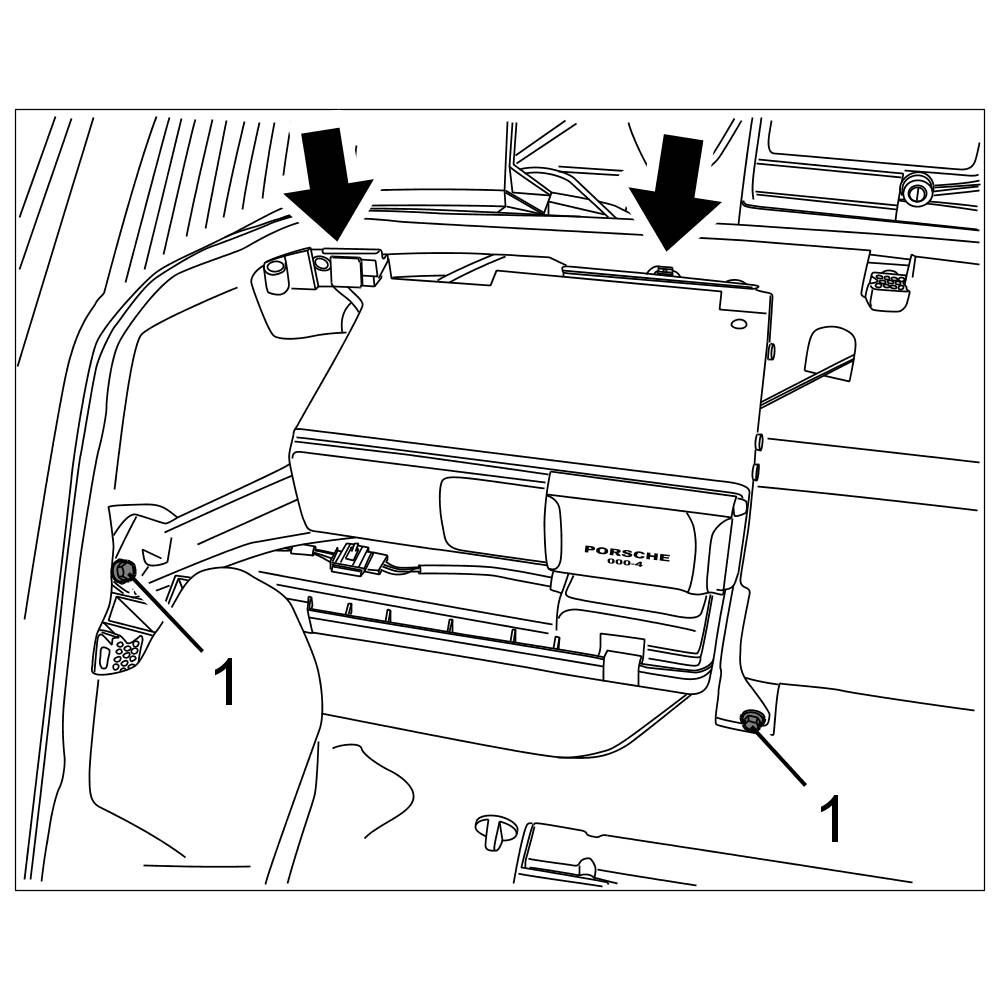 PORSCHE
000-4
1
1