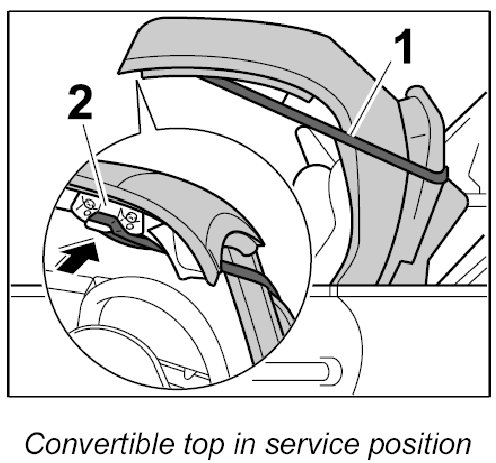 1
2
Convertible top in service position