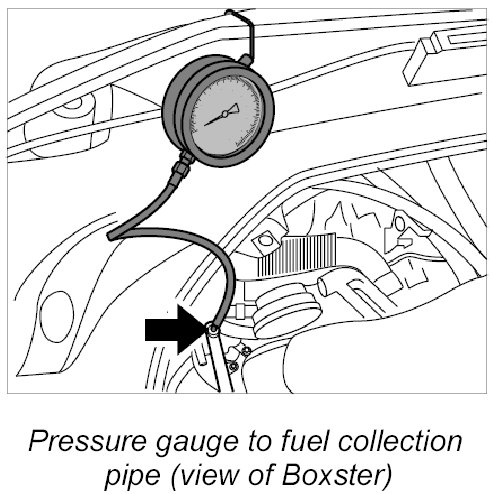 Pressure gauge to fuel collection pipe (view of Boxster)