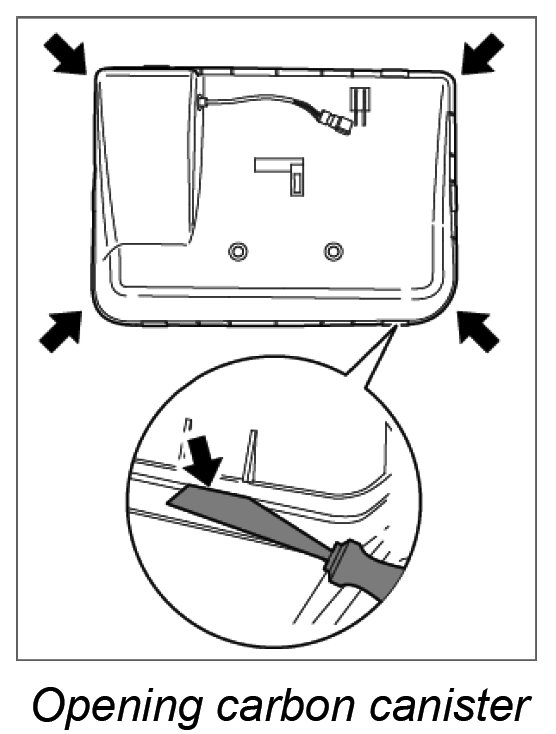 Opening carbon canister