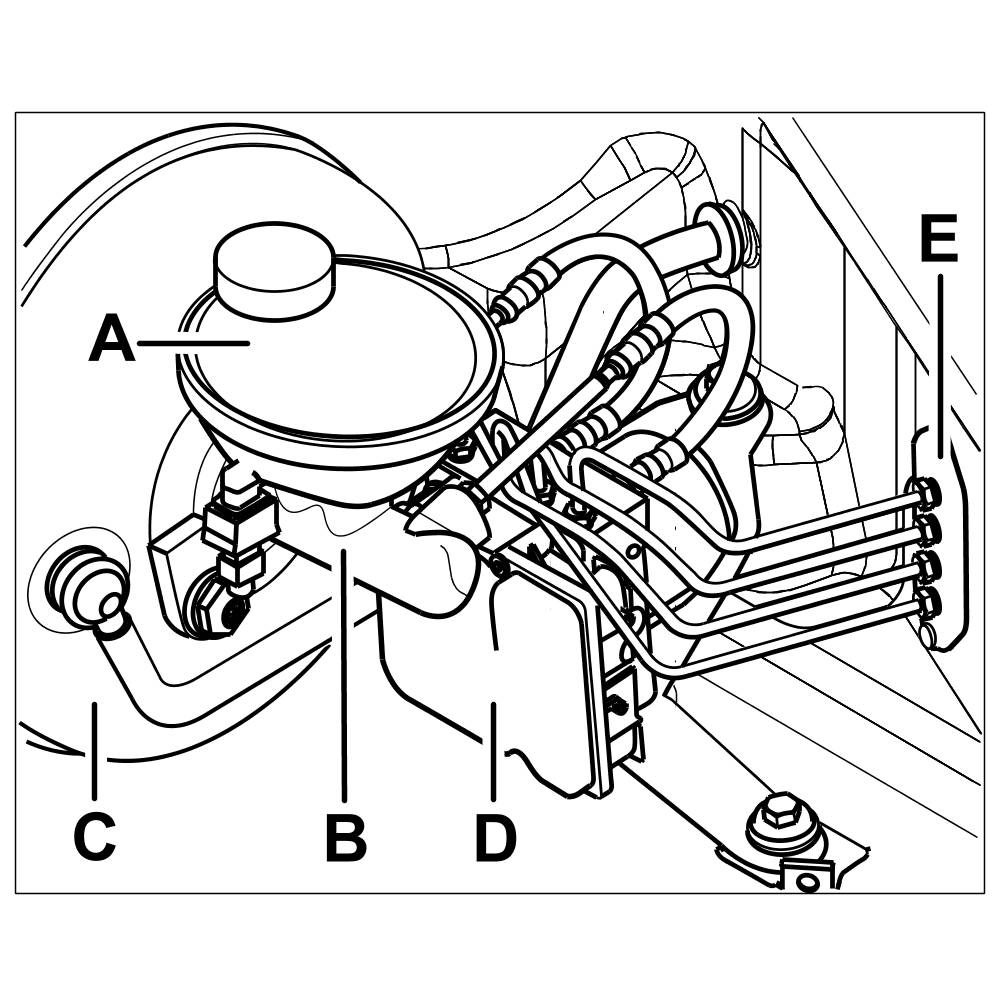 A
E
C
B
D