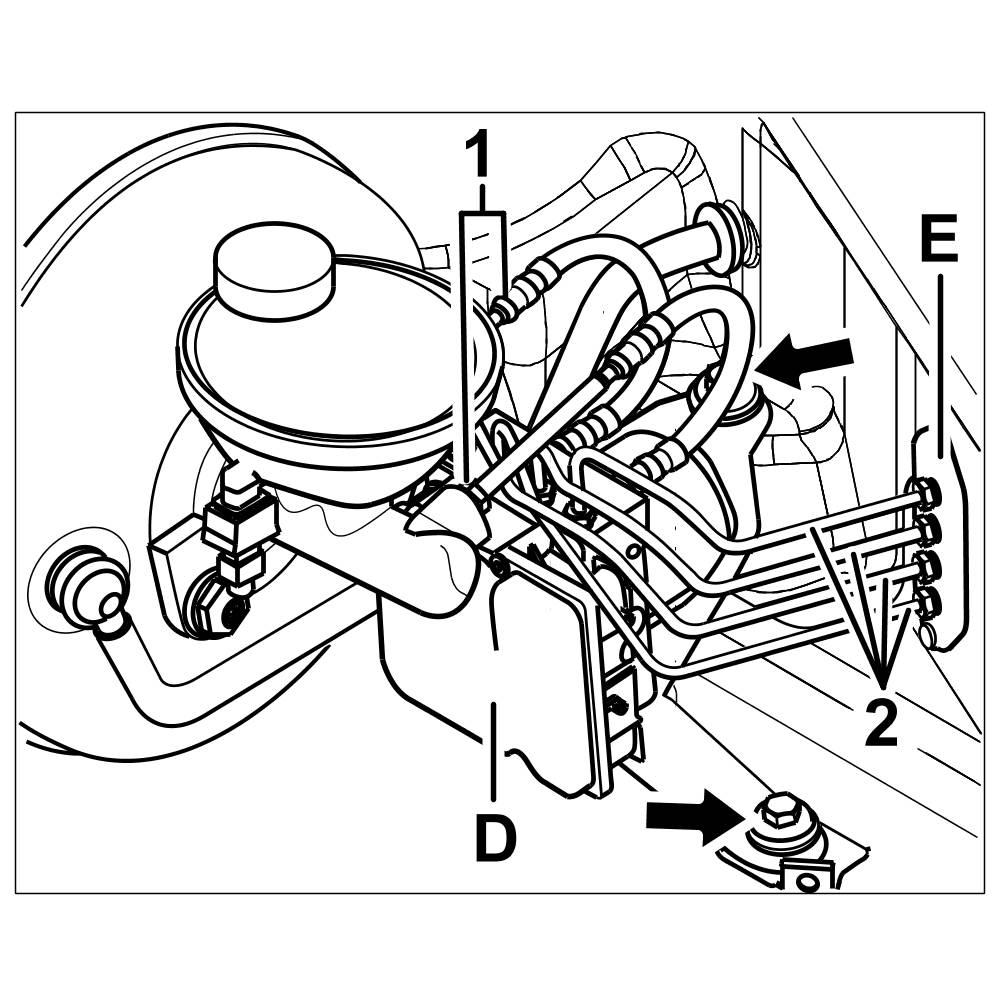 1
E
2
D