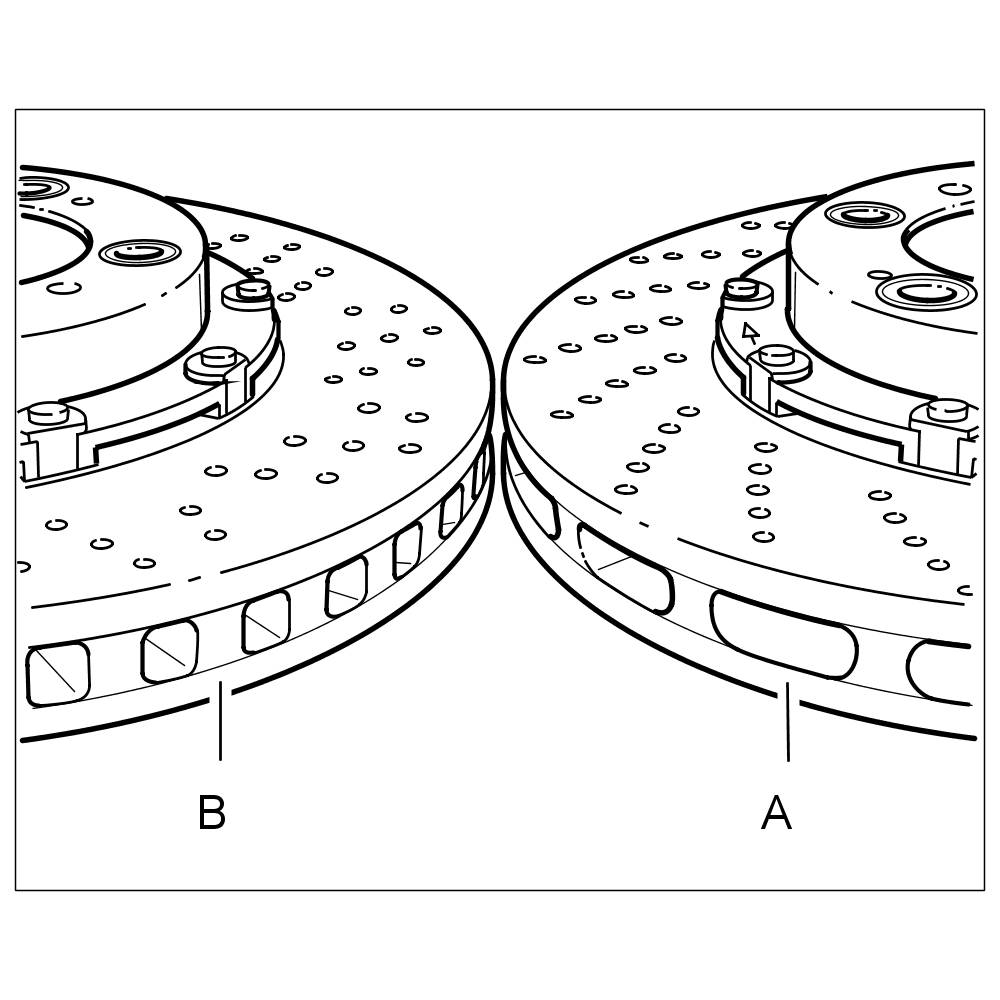 B

A