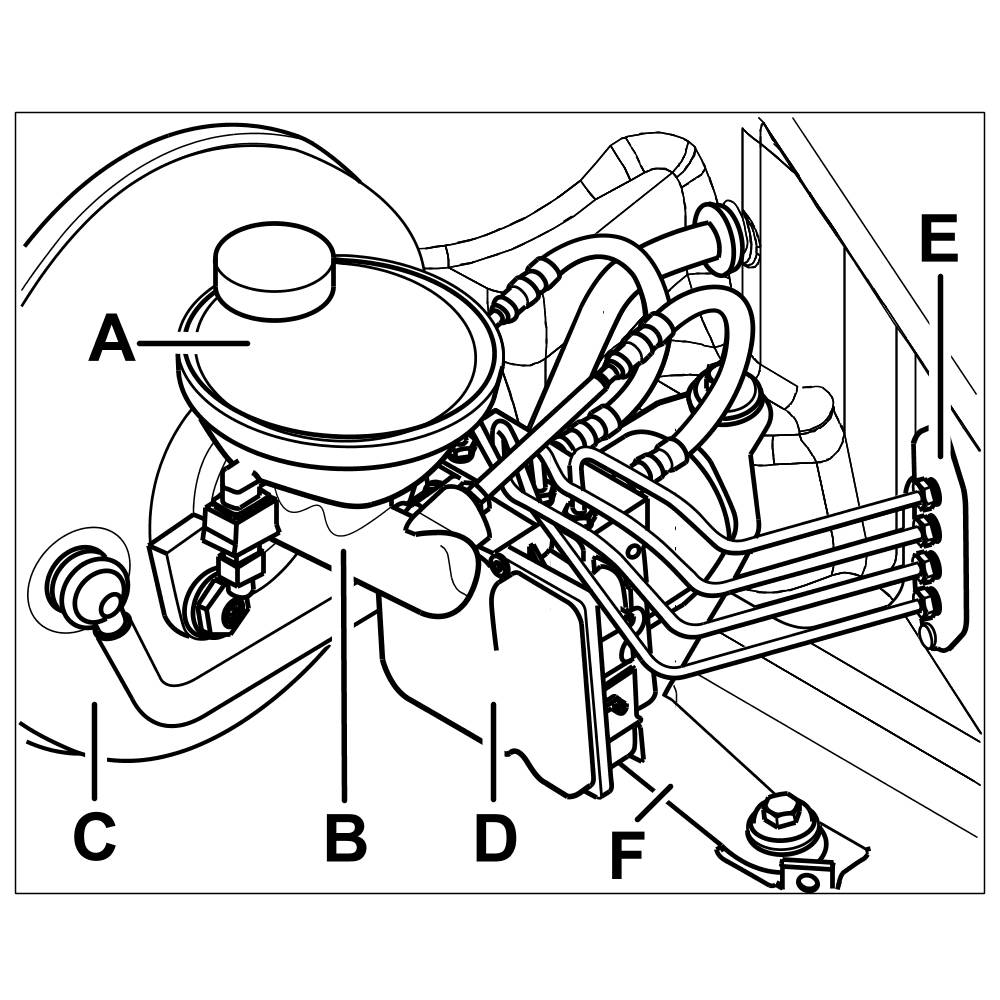 A
E
C
B
D
F