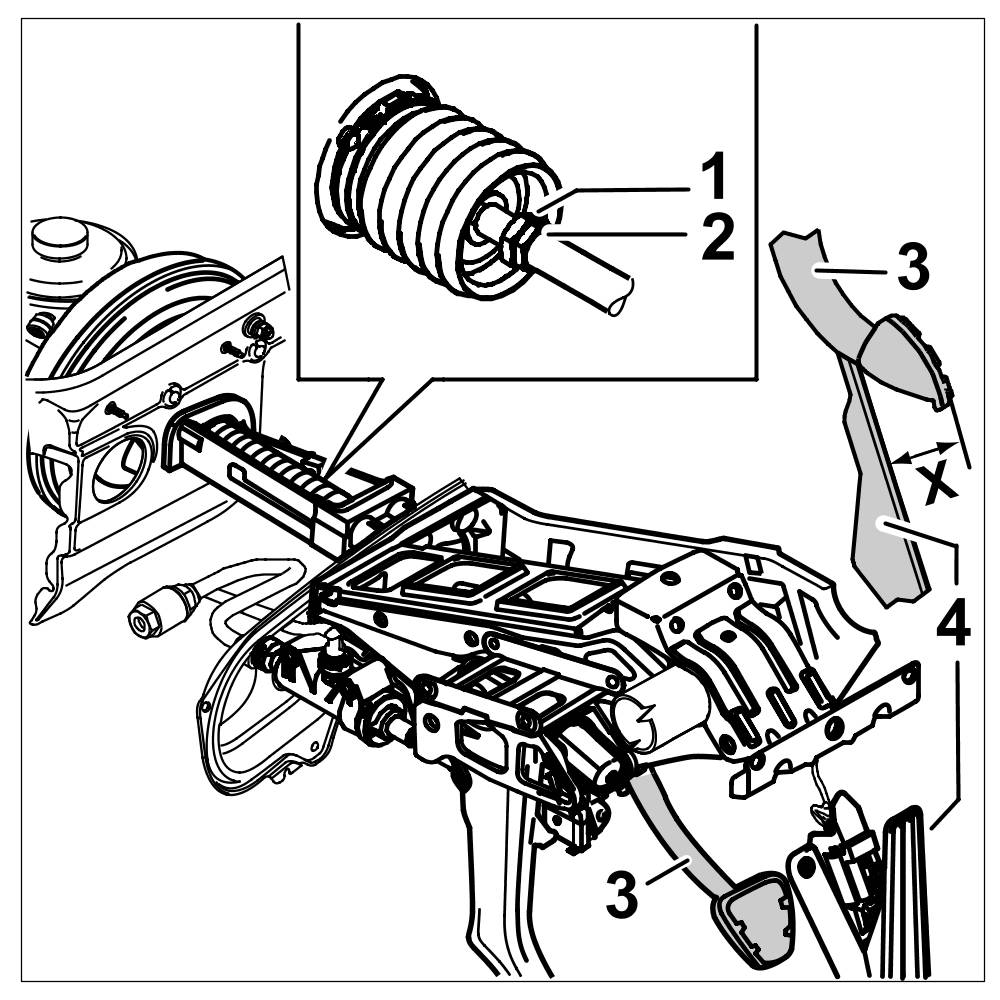 1
2
3
X
4
3