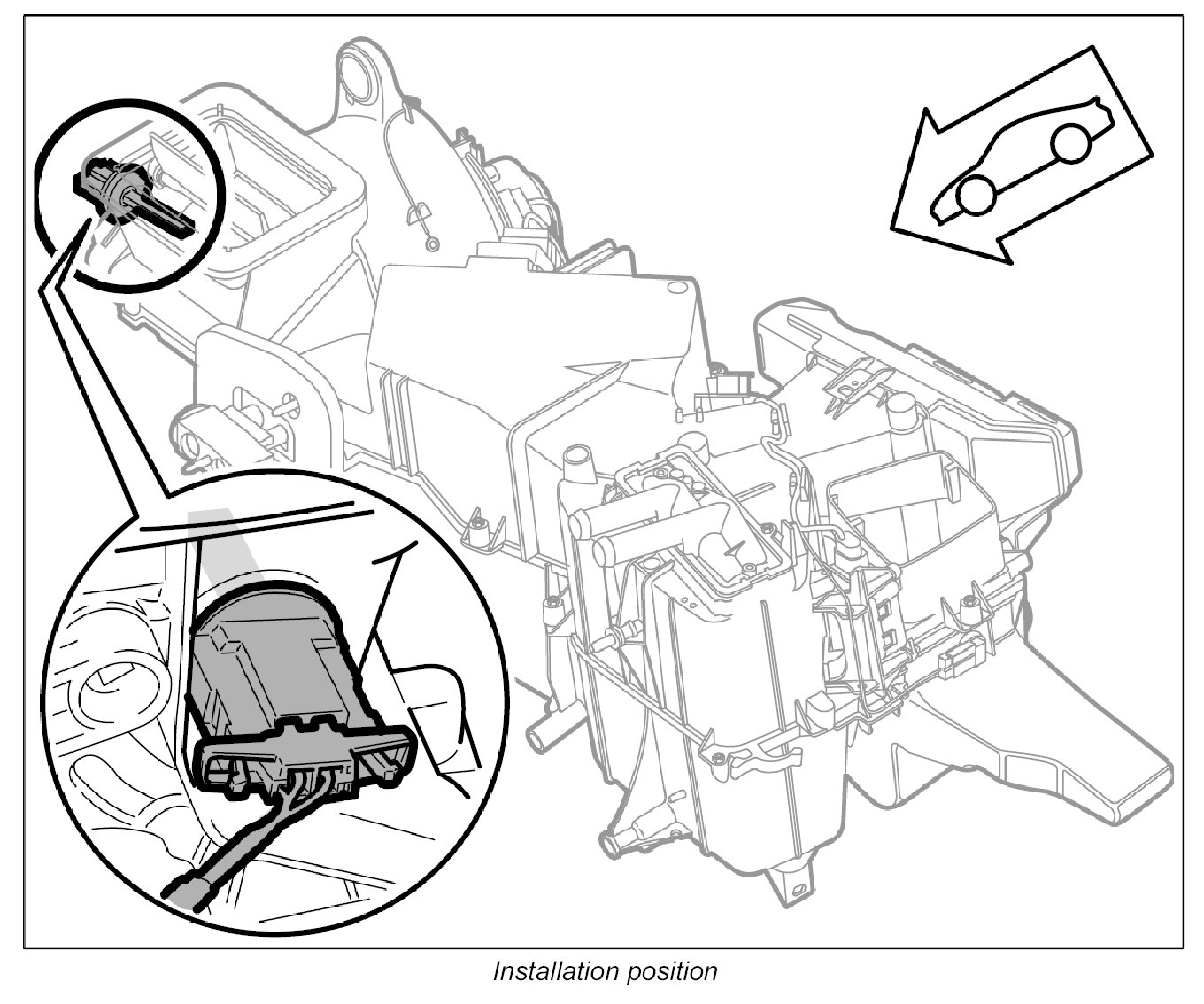 Installation position