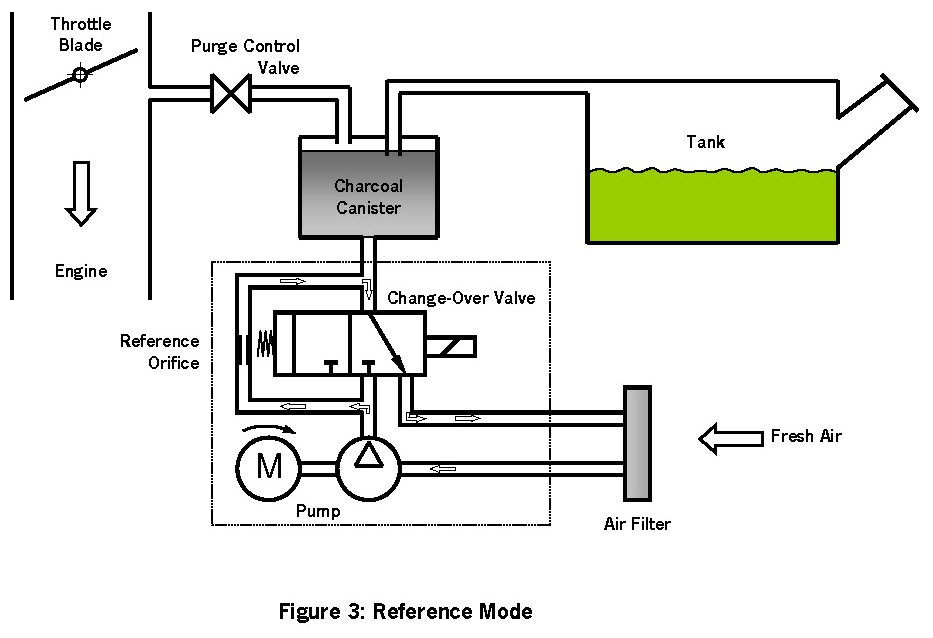 Throttle Blade

Purge Control Valve

Tank

Charcoal Canister

Engine

Change-Over Valve

Reference Orifice

M

Pump

Fresh Air

Air Filter

Figure 3: Reference Mode