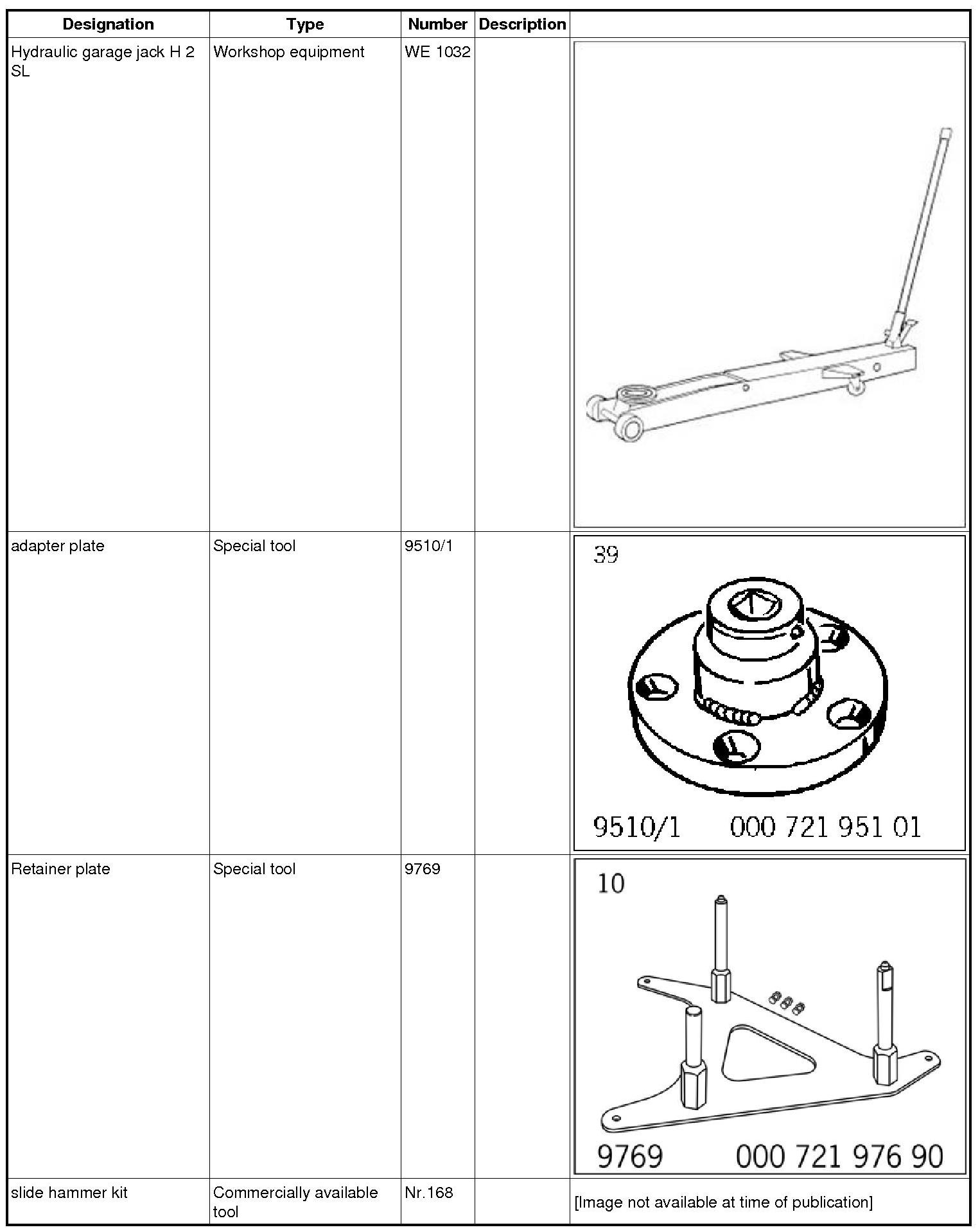 | Designation | Type | Number | Description | |
|---|---|---|---|---|
| Hydraulic garage jack H 2 SL | Workshop equipment | WE 1032 | | |
| adapter plate | Special tool | 9510/1 | | 39 9510/1 000 721 951 01 |
| Retainer plate | Special tool | 9769 | | 10 9769 000 721 976 90 |
| slide hammer kit | Commercially available tool | Nr.168 | | [Image not available at time of publication] |