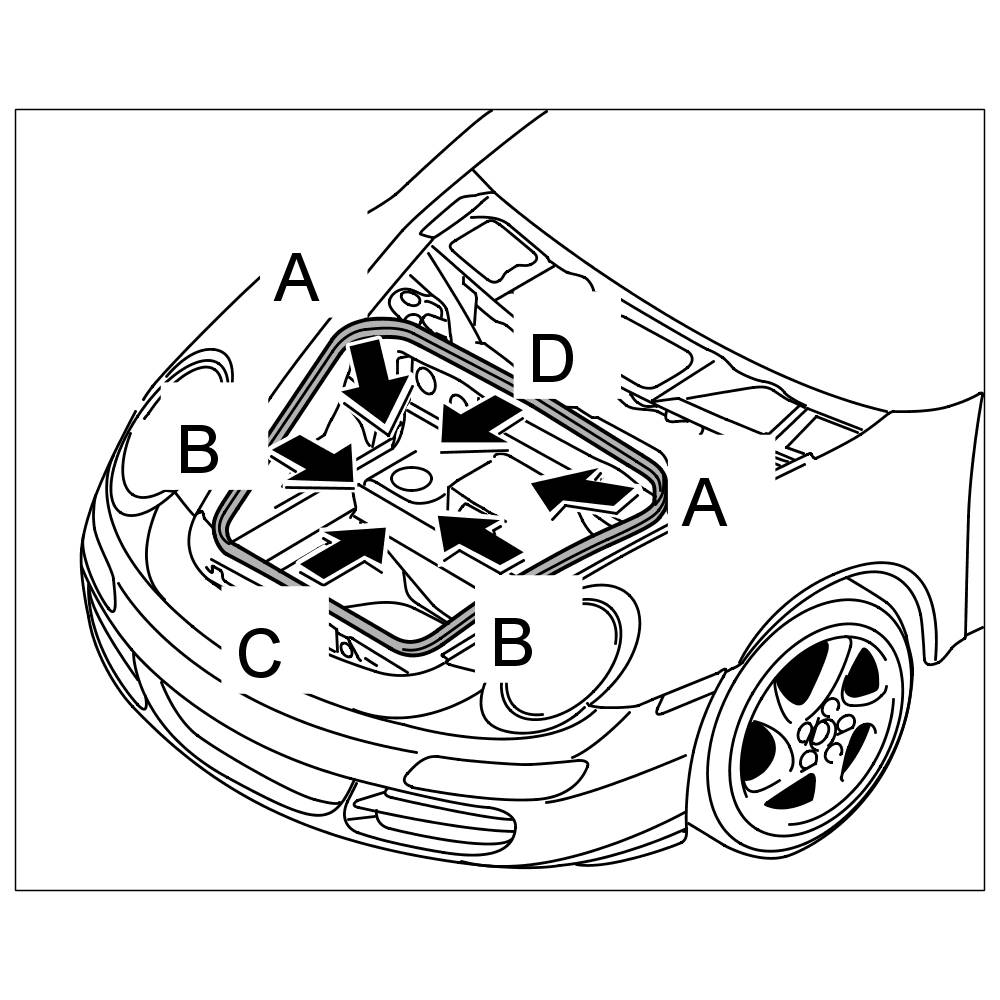 A
D
B
A
C
B