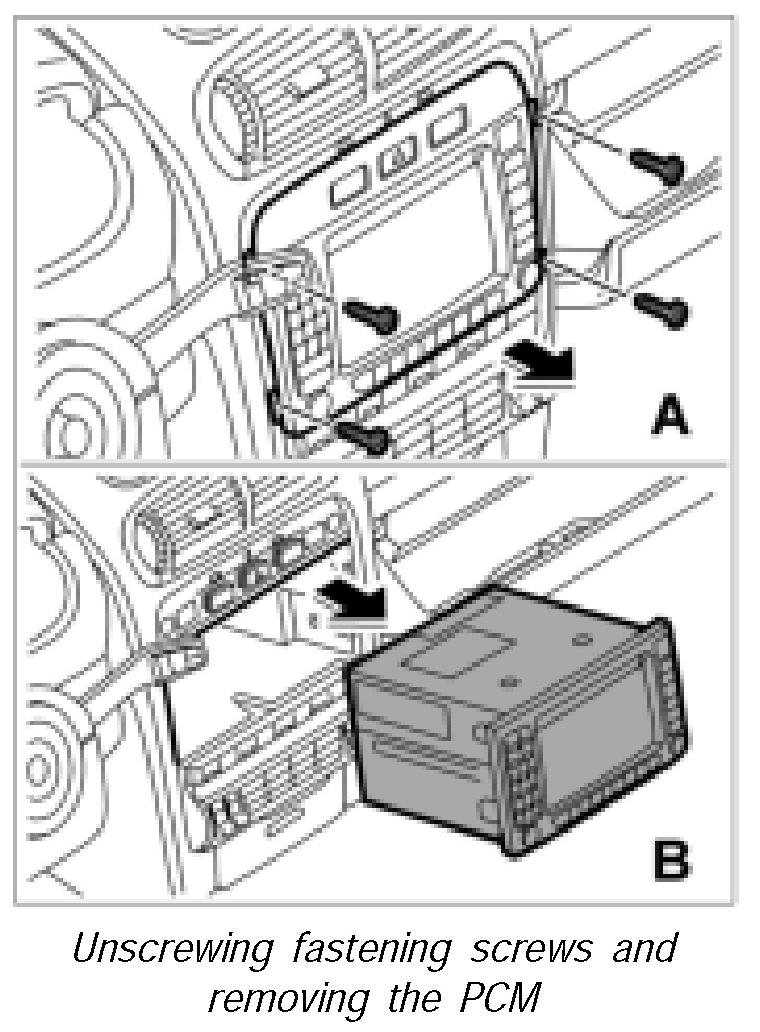 A

B

Unscrewing fastening screws and removing the PCM